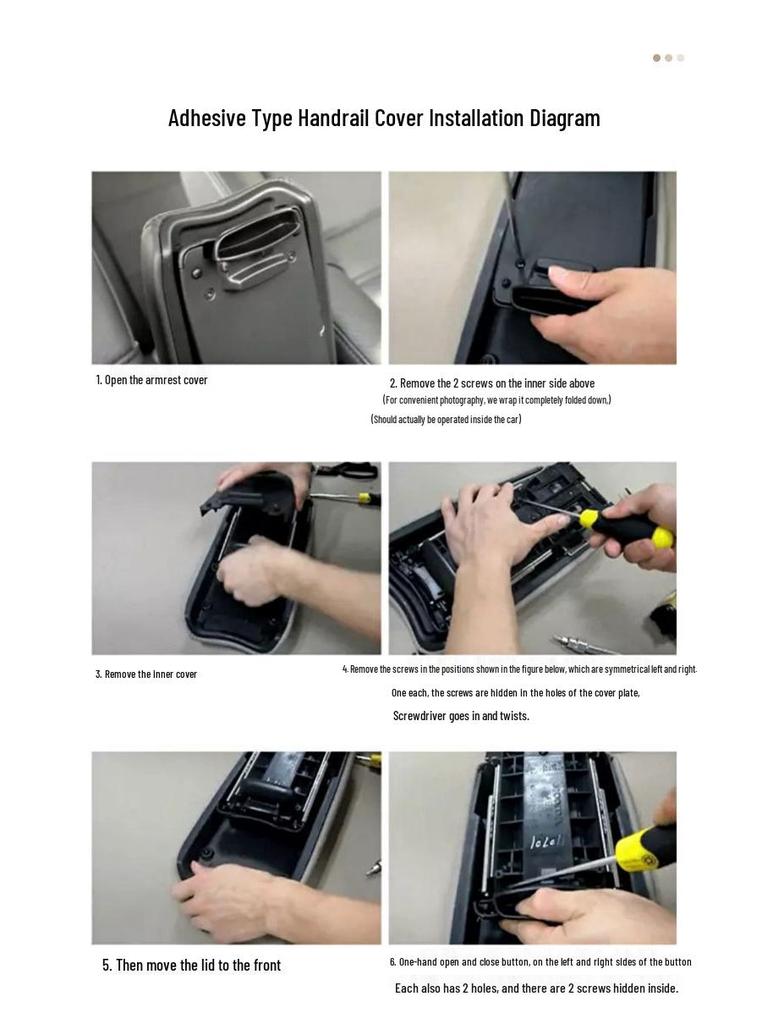 Adhesive Type Handrail Cover Installation Diagram

1. Open the armrest cover

2. Remove the 2 screws on the inner side above
(For convenient photography, we wrap it completely folded down.)
(Should actually be operated inside the car)

3. Remove the inner cover

4. Remove the screws in the positions shown in the figure below, which are symmetrical left and right.
One each, the screws are hidden in the holes of the cover plate,
Screwdriver goes in and twists.

5. Then move the lid to the front

6. One-hand open and close button, on the left and right sides of the button
Each also has 2 holes, and there are 2 screws hidden inside.