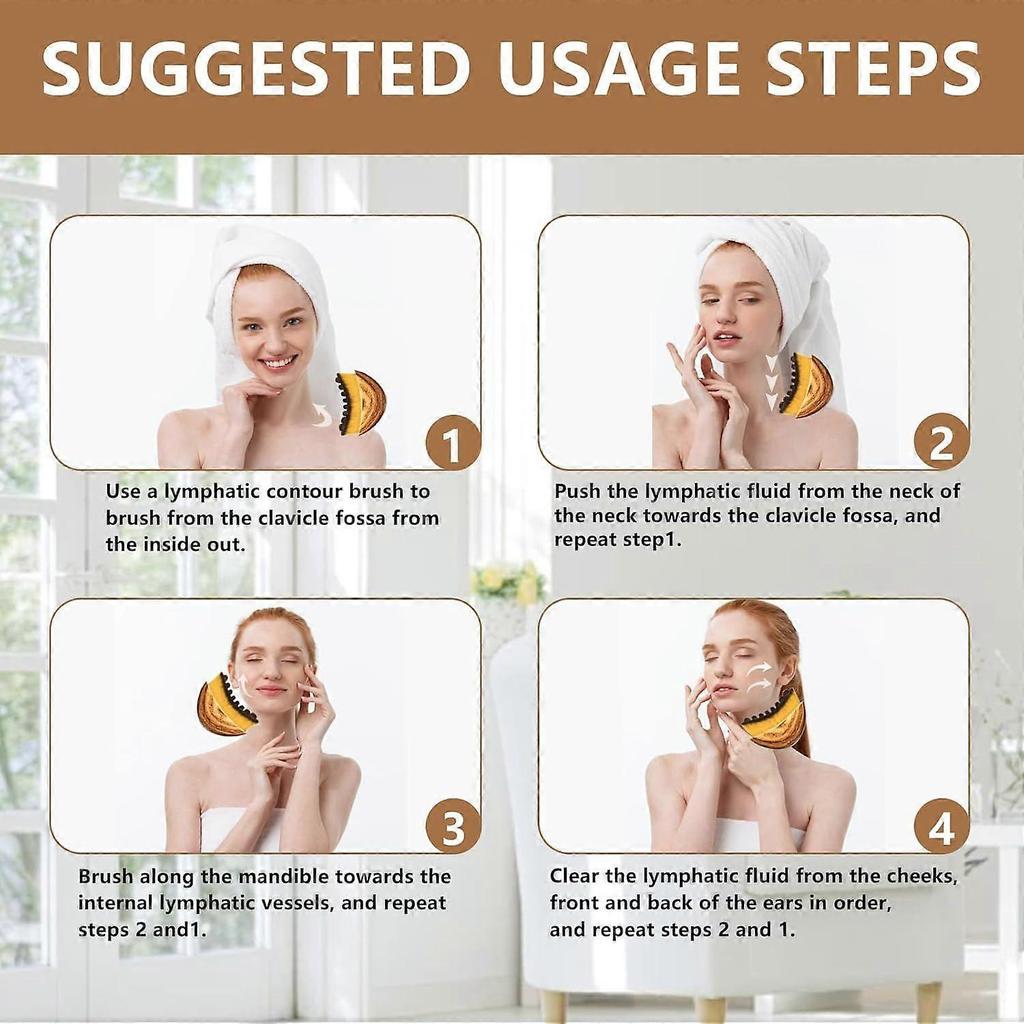 SUGGESTED USAGE STEPS

1

Use a lymphatic contour brush to brush from the clavicle fossa from the inside out.

2

Push the lymphatic fluid from the neck of the neck towards the clavicle fossa, and repeat step1.

3

Brush along the mandible towards the internal lymphatic vessels, and repeat steps 2 and1.

4

Clear the lymphatic fluid from the cheeks, front and back of the ears in order, and repeat steps 2 and 1.