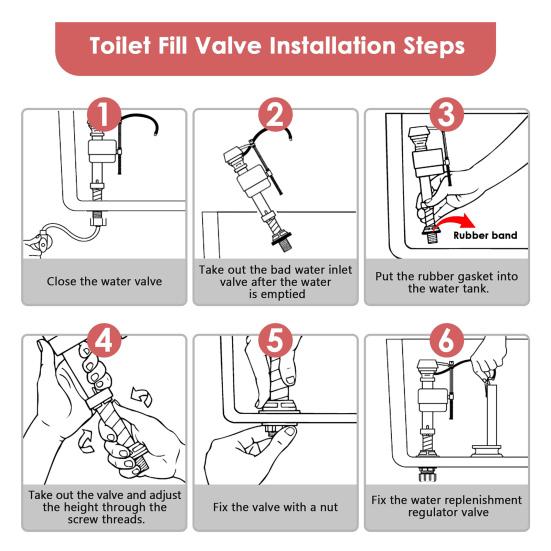 Toilet Fill Valve Installation Steps

1

Close the water valve

2

Take out the bad water inlet valve after the water is emptied

3

Rubber band

Put the rubber gasket into the water tank.

4

Take out the valve and adjust the height through the screw threads.

5

Fix the valve with a nut

6

Fix the water replenishment regulator valve