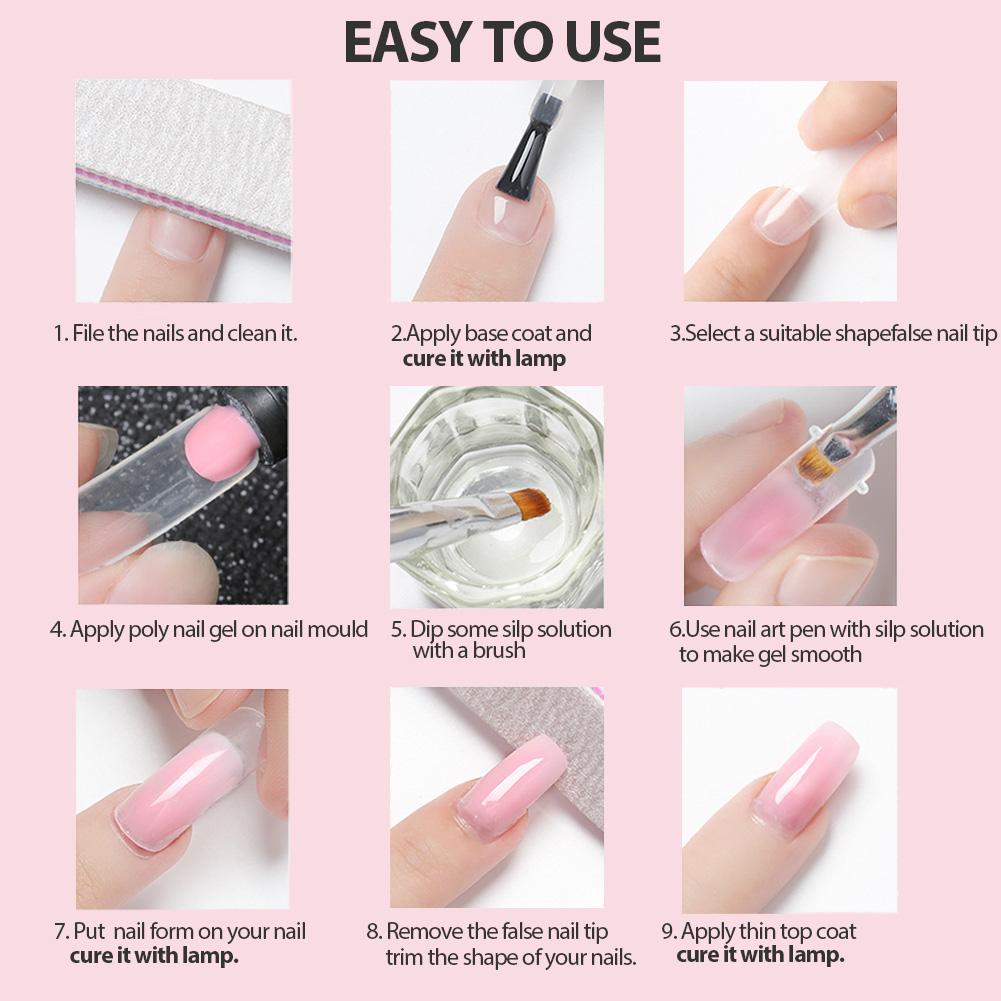 EASY TO USE

1. File the nails and clean it.

2.Apply base coat and cure it with lamp

3.Select a suitable shapefalse nail tip

4. Apply poly nail gel on nail mould

5. Dip some silp solution with a brush

6.Use nail art pen with silp solution to make gel smooth

7. Put nail form on your nail cure it with lamp.

8. Remove the false nail tip trim the shape of your nails.

9. Apply thin top coat cure it with lamp.