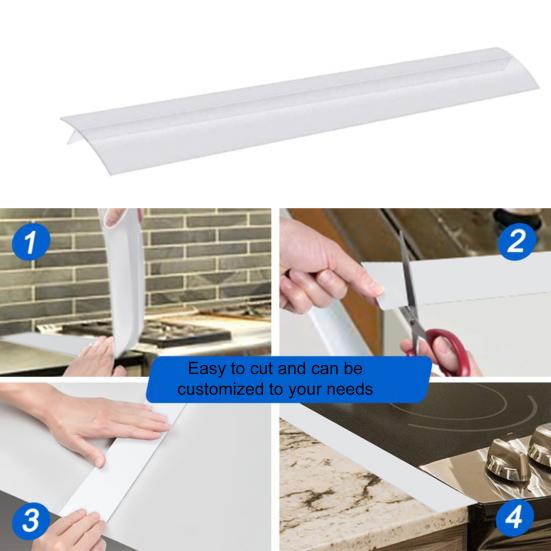 1

2

Easy to cut and can be customized to your needs

3

4