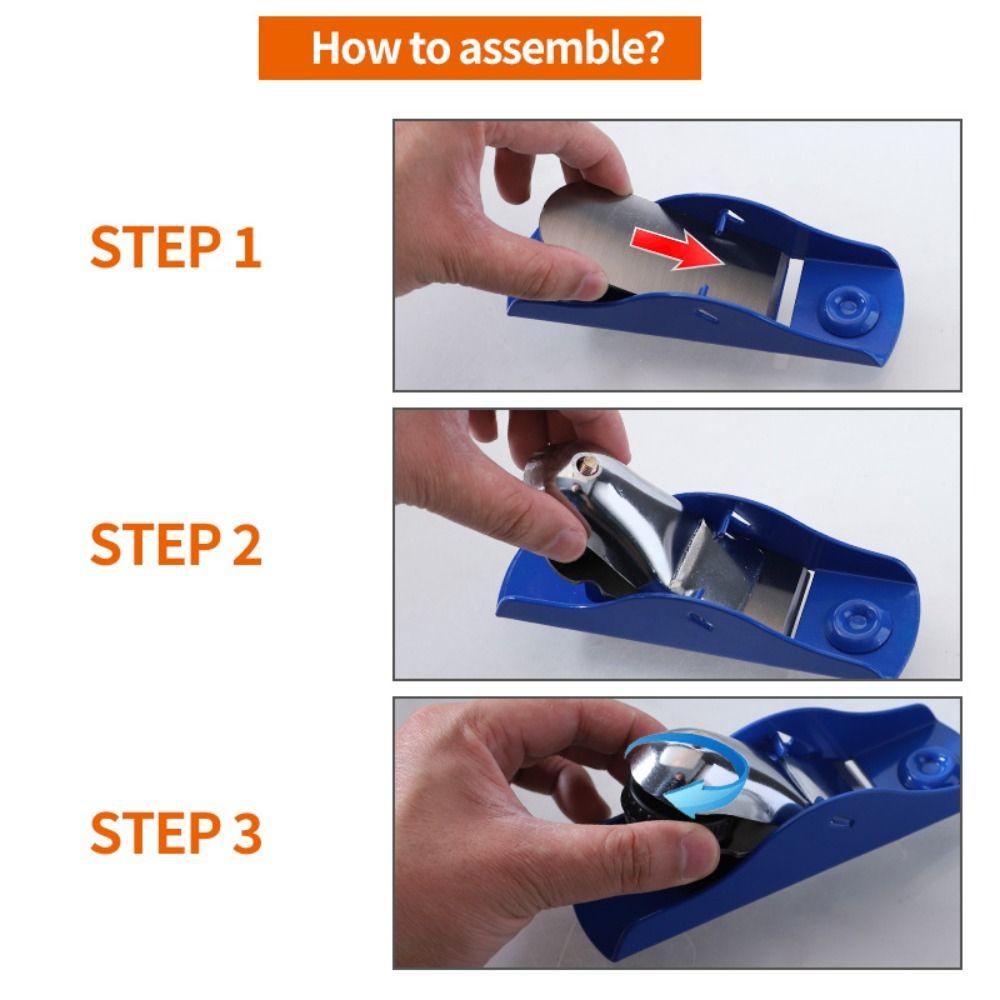 How to assemble?

STEP 1

STEP 2

STEP 3