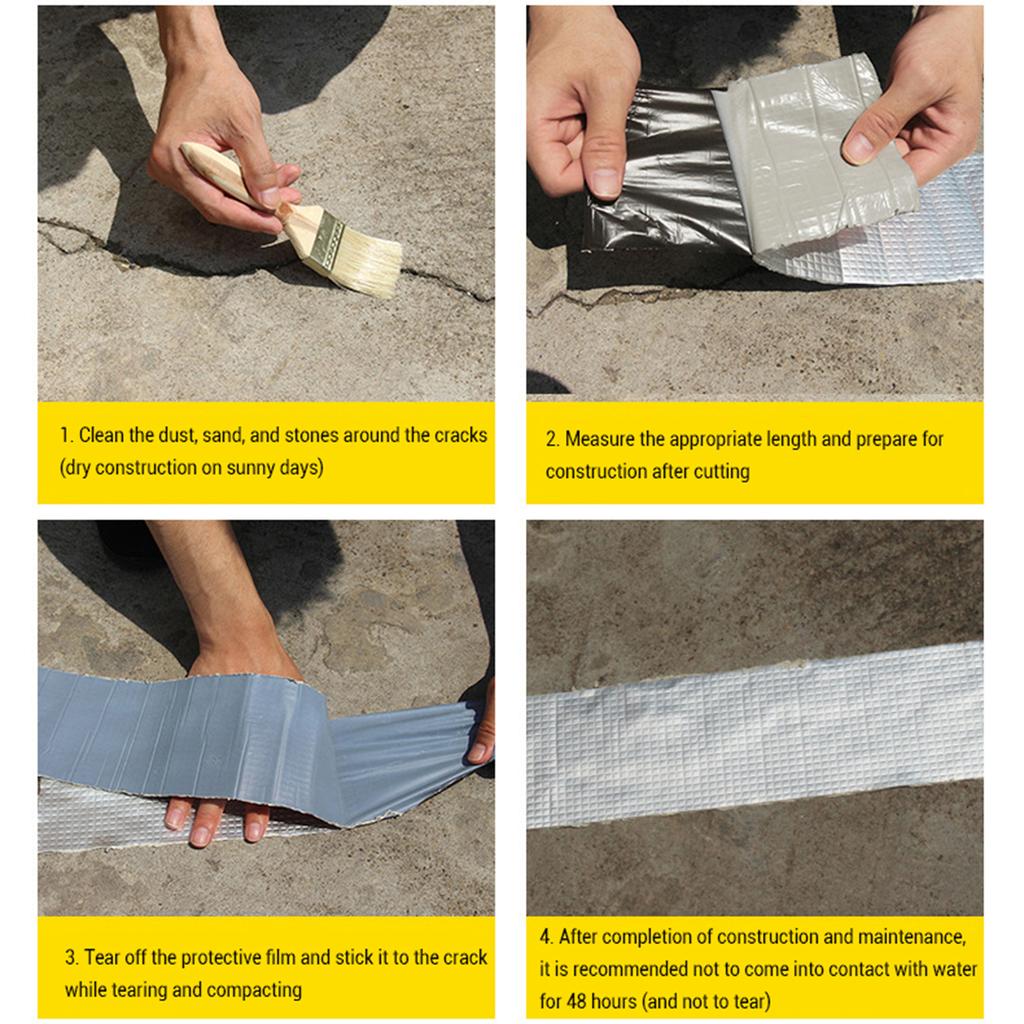 1. Clean the dust, sand, and stones around the cracks (dry construction on sunny days)

2. Measure the appropriate length and prepare for construction after cutting

3. Tear off the protective film and stick it to the crack while tearing and compacting

4. After completion of construction and maintenance, it is recommended not to come into contact with water for 48 hours (and not to tear)