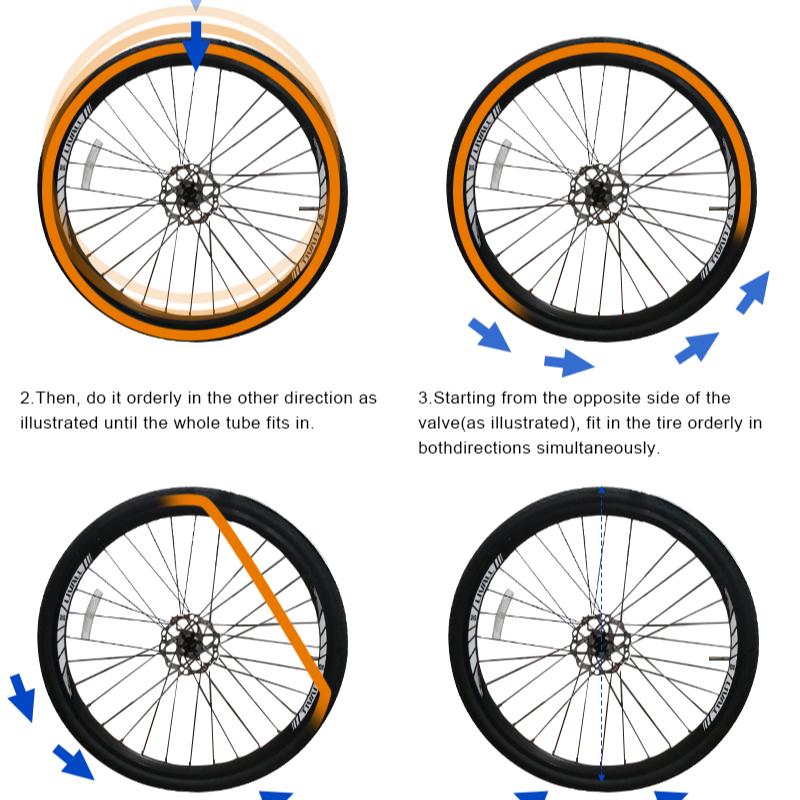 2.Then, do it orderly in the other direction as illustrated until the whole tube fits in.

3.Starting from the opposite side of the valve(as illustrated), fit in the tire orderly in bothdirections simultaneously.