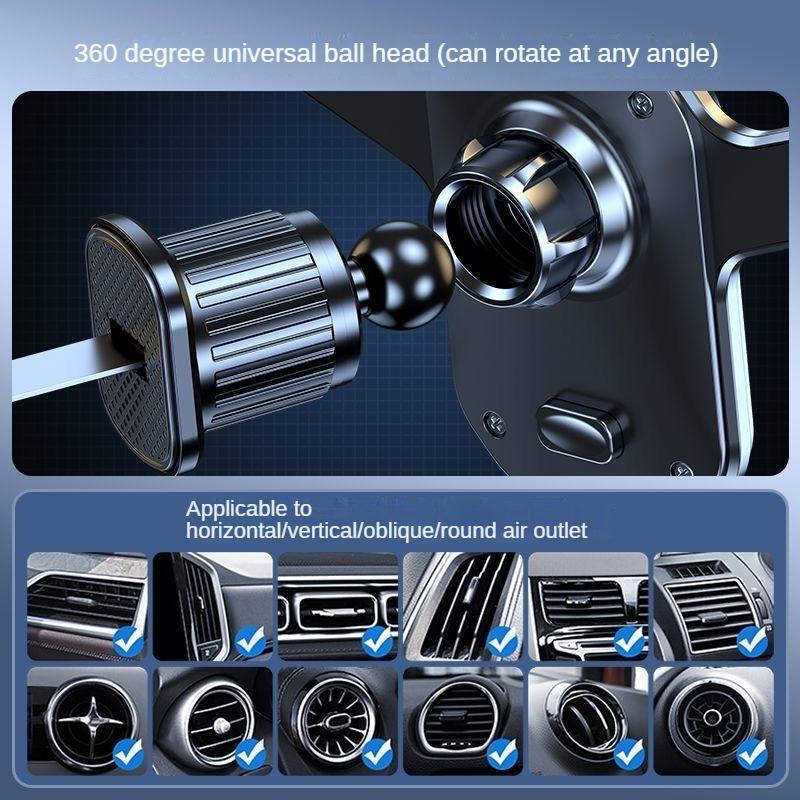 360 degree universal ball head (can rotate at any angle)

Applicable to horizontal/vertical/oblique/round air outlet