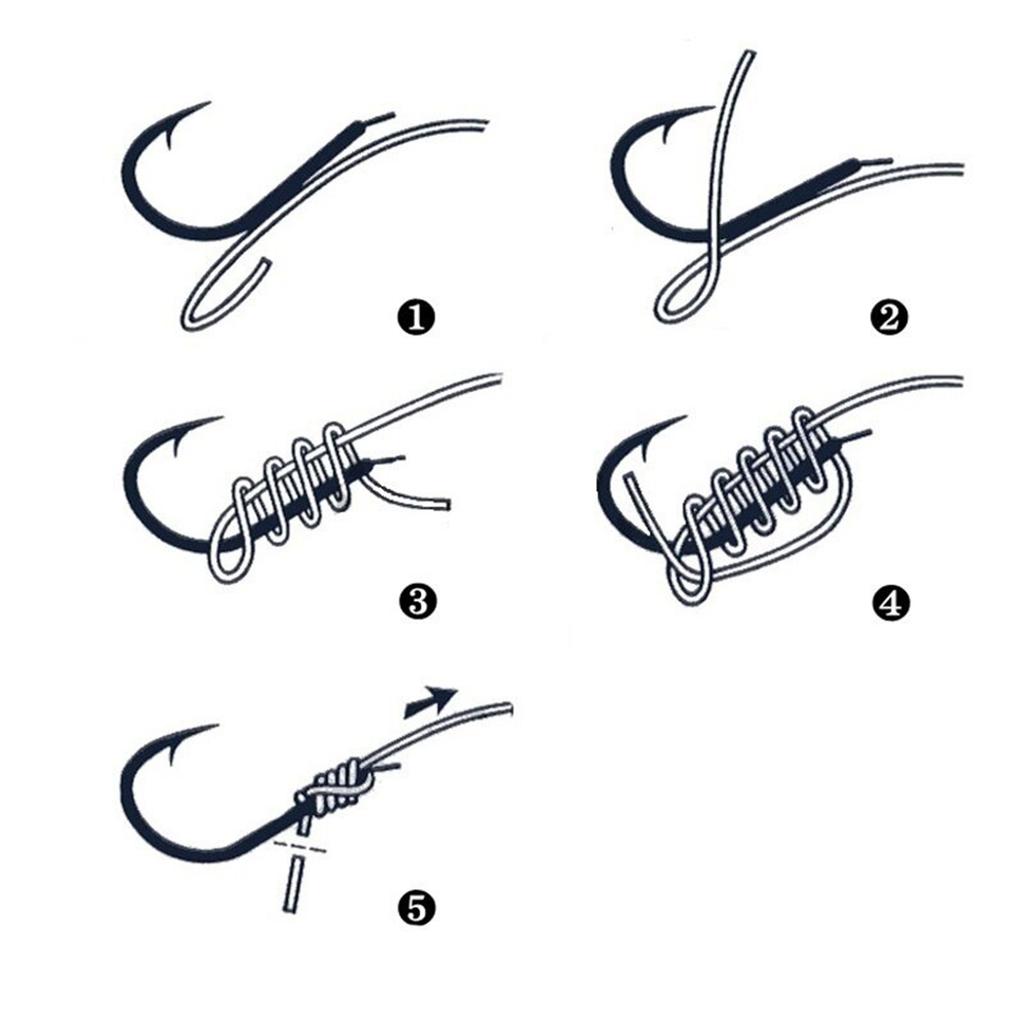 ❶
❷
❸
❹
❺