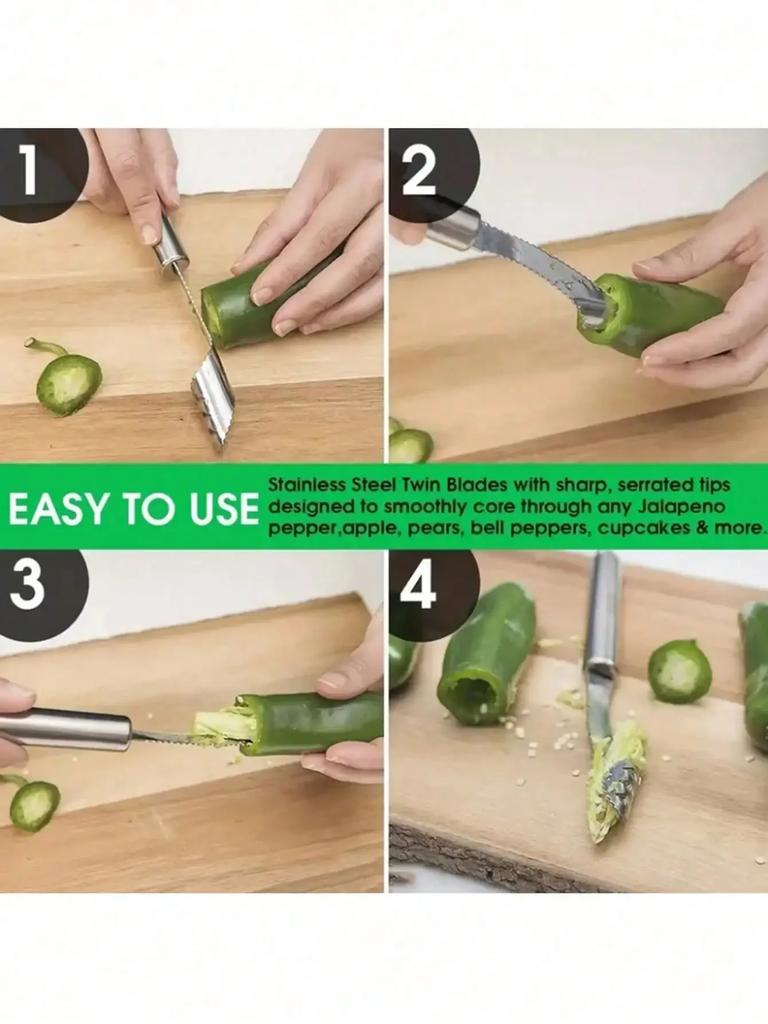 1

2

EASY TO USE

Stainless Steel Twin Blades with sharp, serrated tips designed to smoothly core through any Jalapeno pepper,apple, pears, bell peppers, cupcakes & more.

3

4