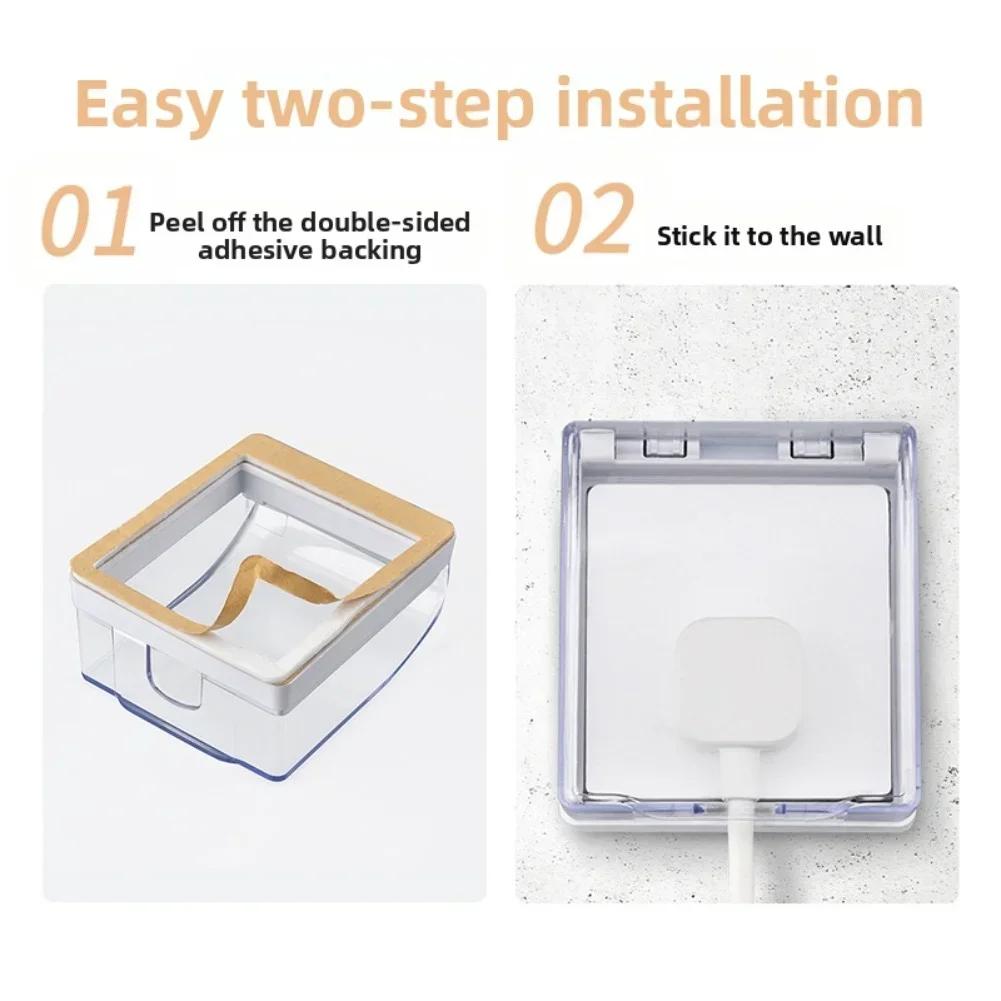 Easy two-step installation

01 Peel off the double-sided adhesive backing

02 Stick it to the wall