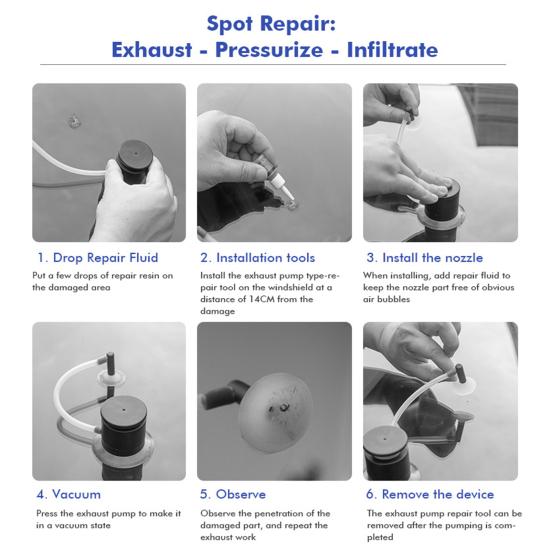 Spot Repair:
Exhaust - Pressurize - Infiltrate

1. Drop Repair Fluid
Put a few drops of repair resin on the damaged area

2. Installation tools
Install the exhaust pump type-repair tool on the windshield at a distance of 14CM from the damage

3. Install the nozzle
When installing, add repair fluid to keep the nozzle part free of obvious air bubbles

4. Vacuum
Press the exhaust pump to make it in a vacuum state

5. Observe
Observe the penetration of the damaged part, and repeat the exhaust work

6. Remove the device
The exhaust pump repair tool can be removed after the pumping is completed