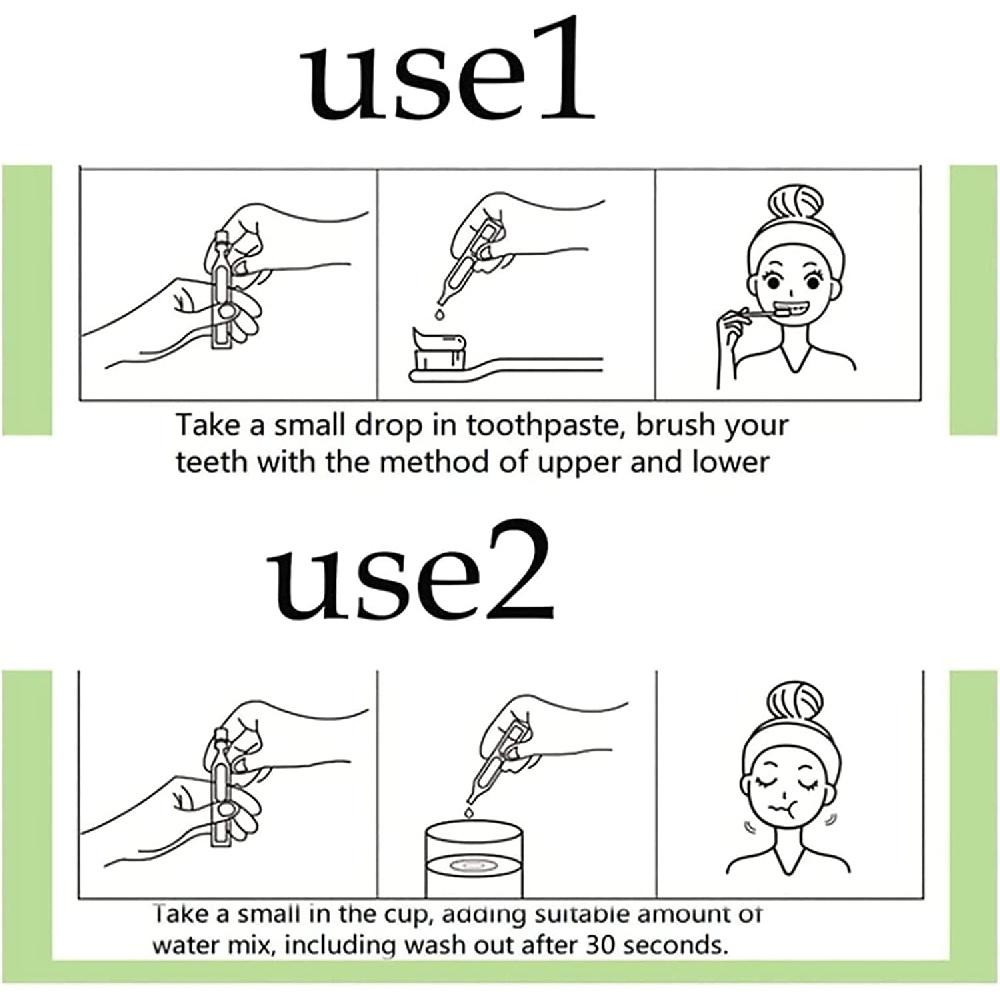 use1

Take a small drop in toothpaste, brush your teeth with the method of upper and lower

use2

Take a small in the cup, adding suitable amount of water mix, including wash out after 30 seconds.