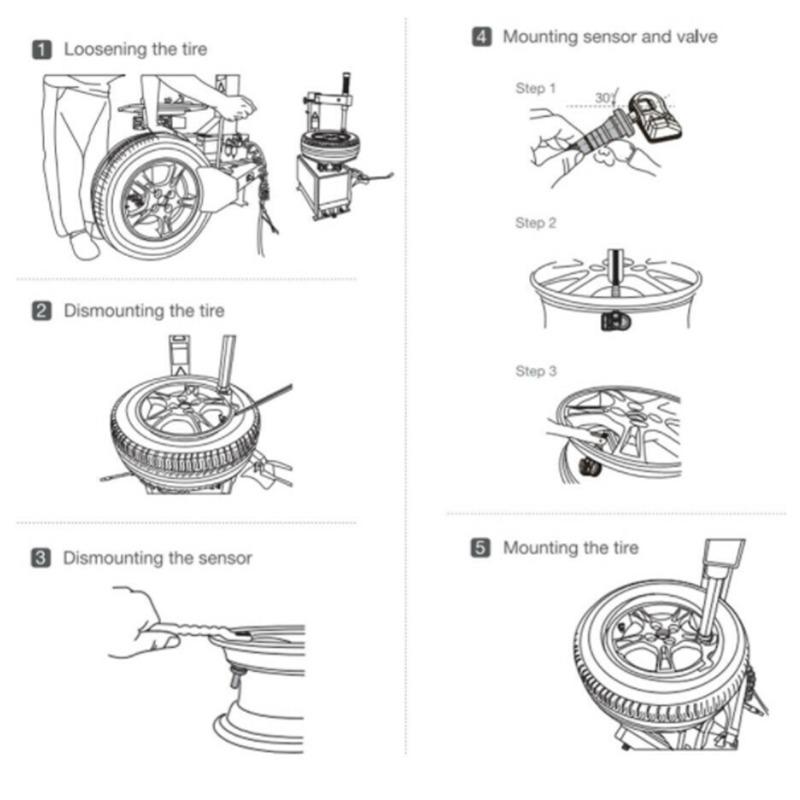 1 Loosening the tire

2 Dismounting the tire

3 Dismounting the sensor

4 Mounting sensor and valve

Step 1

30°

Step 2

Step 3

5 Mounting the tire