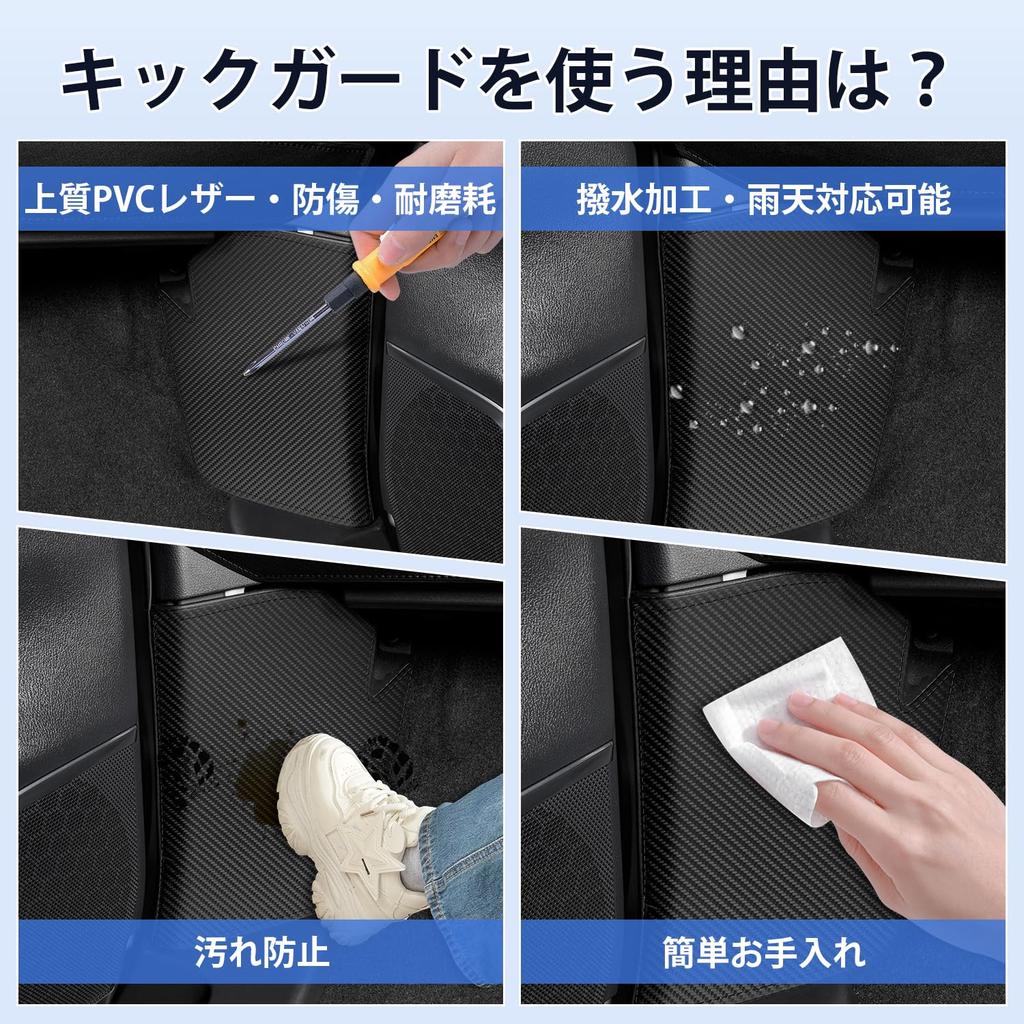 キックガードを使う理由は？

上質PVCレザー・防傷・耐磨耗

撥水加工・雨天対応可能

汚れ防止

簡単お手入れ