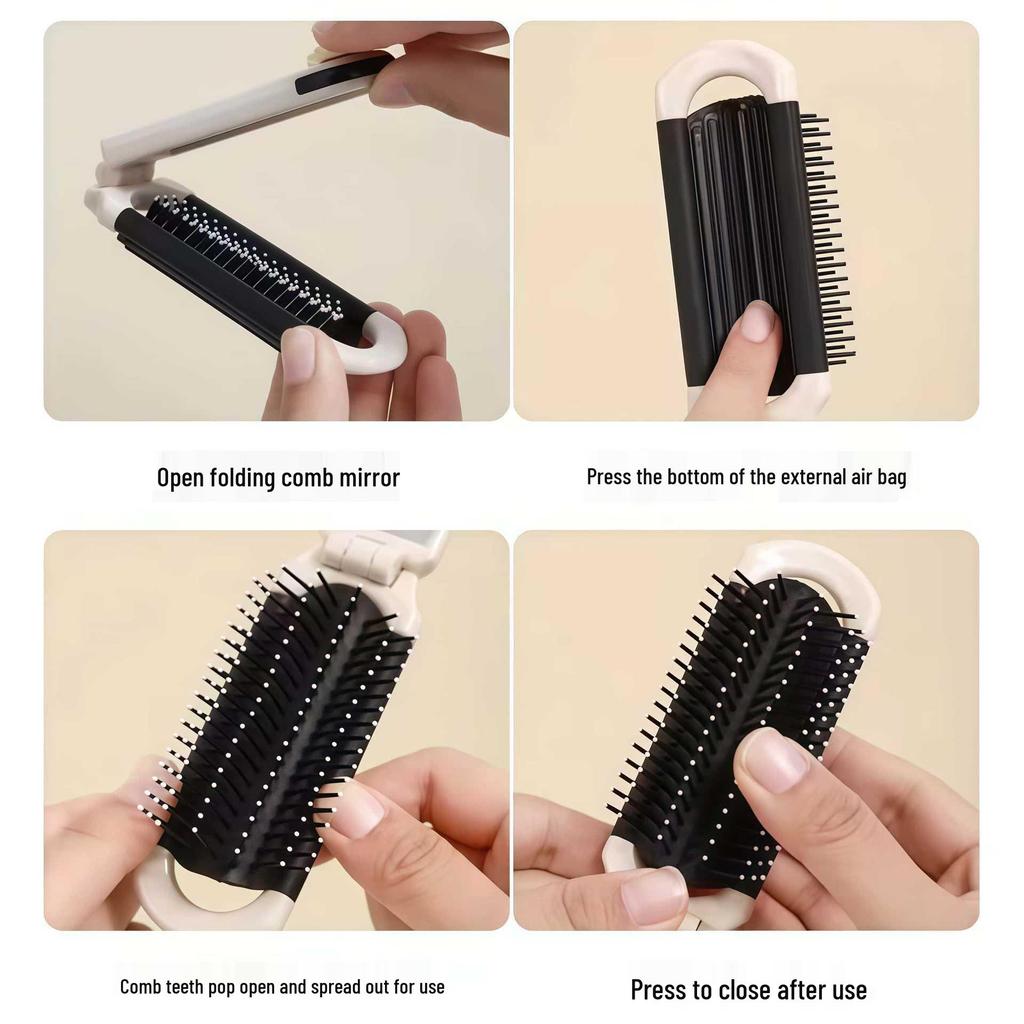 Open folding comb mirror

Press the bottom of the external air bag

Comb teeth pop open and spread out for use

Press to close after use