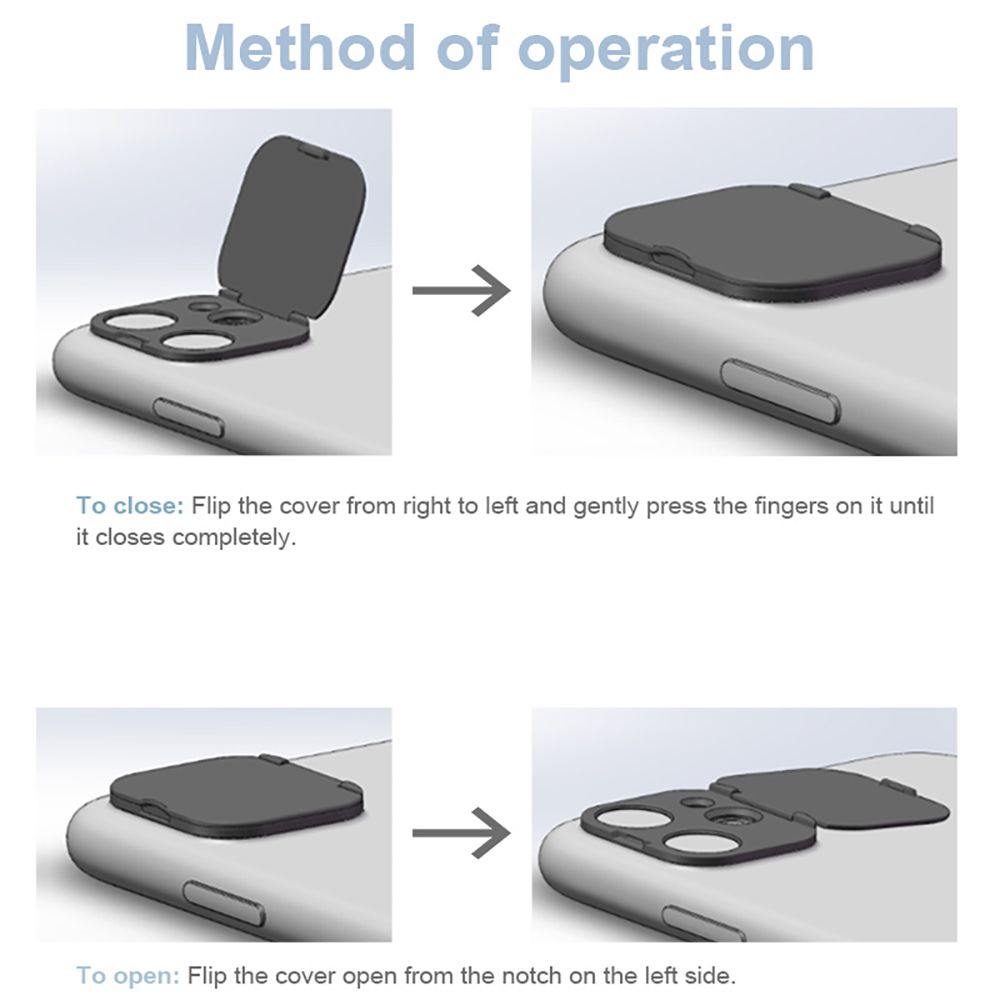 Method of operation

To close: Flip the cover from right to left and gently press the fingers on it until it closes completely.

To open: Flip the cover open from the notch on the left side.