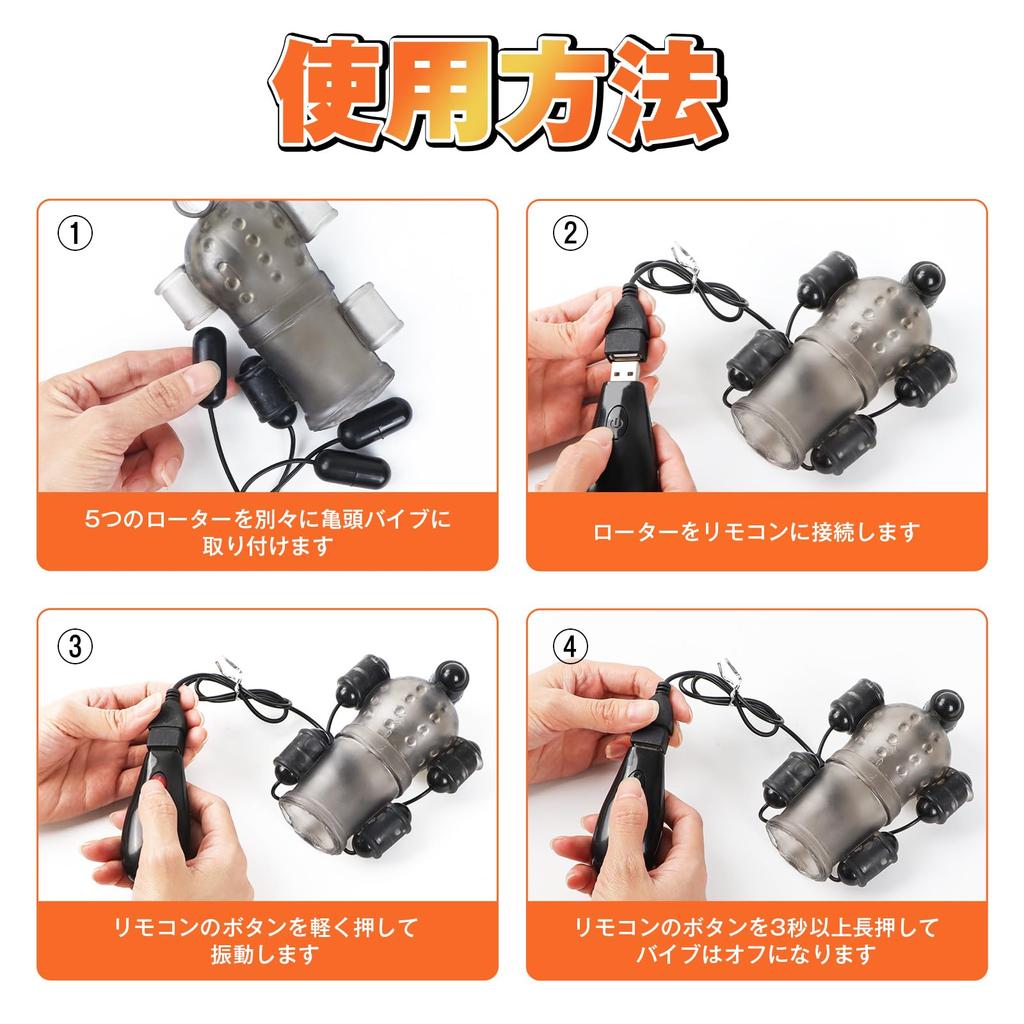 使用方法

①

5つのローターを別々に亀頭バイブに取り付けます

②

ローターをリモコンに接続します

③

リモコンのボタンを軽く押して振動します

④

リモコンのボタンを3秒以上長押してバイブはオフになります