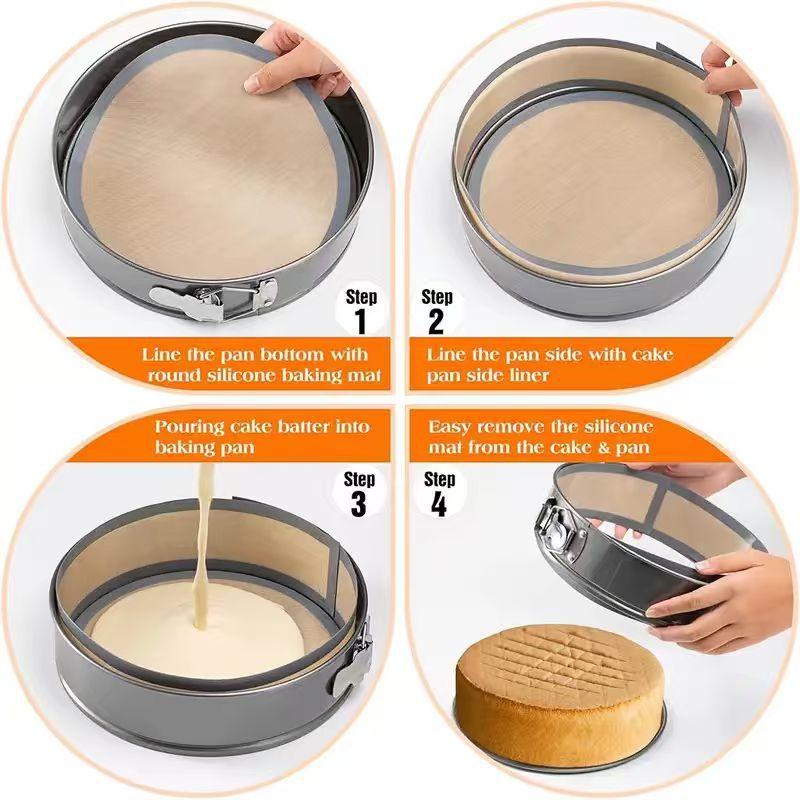 Step 1

Line the pan bottom with round silicone baking mat

Step 2

Line the pan side with cake pan side liner

Pouring cake batter into baking pan

Step 3

Easy remove the silicone mat from the cake & pan

Step 4