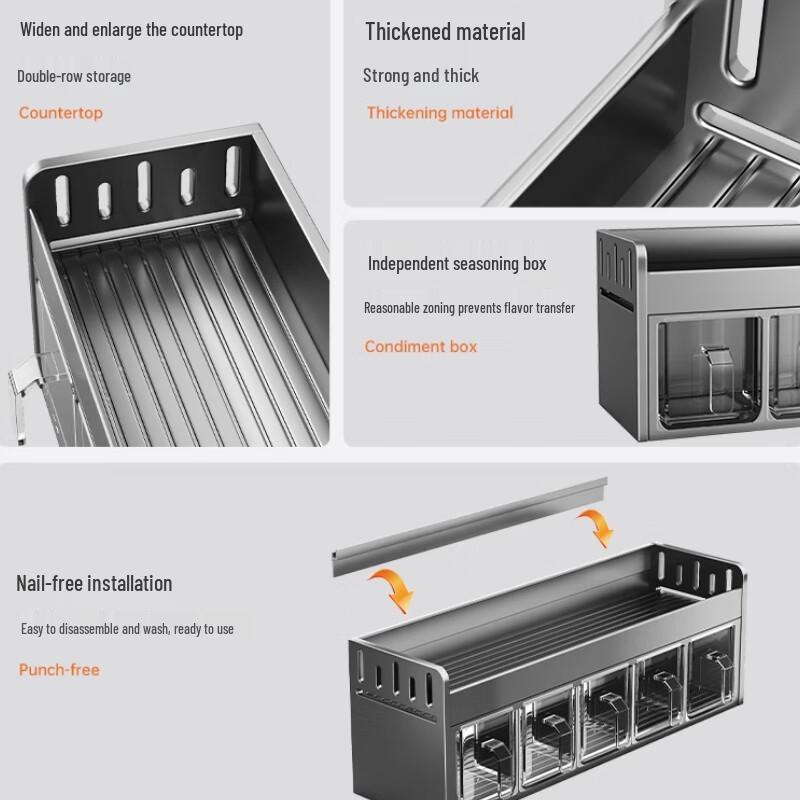 Widen and enlarge the countertop

Double-row storage

Countertop

Thickened material

Strong and thick

Thickening material

Independent seasoning box

Reasonable zoning prevents flavor transfer

Condiment box

Nail-free installation

Easy to disassemble and wash, ready to use

Punch-free