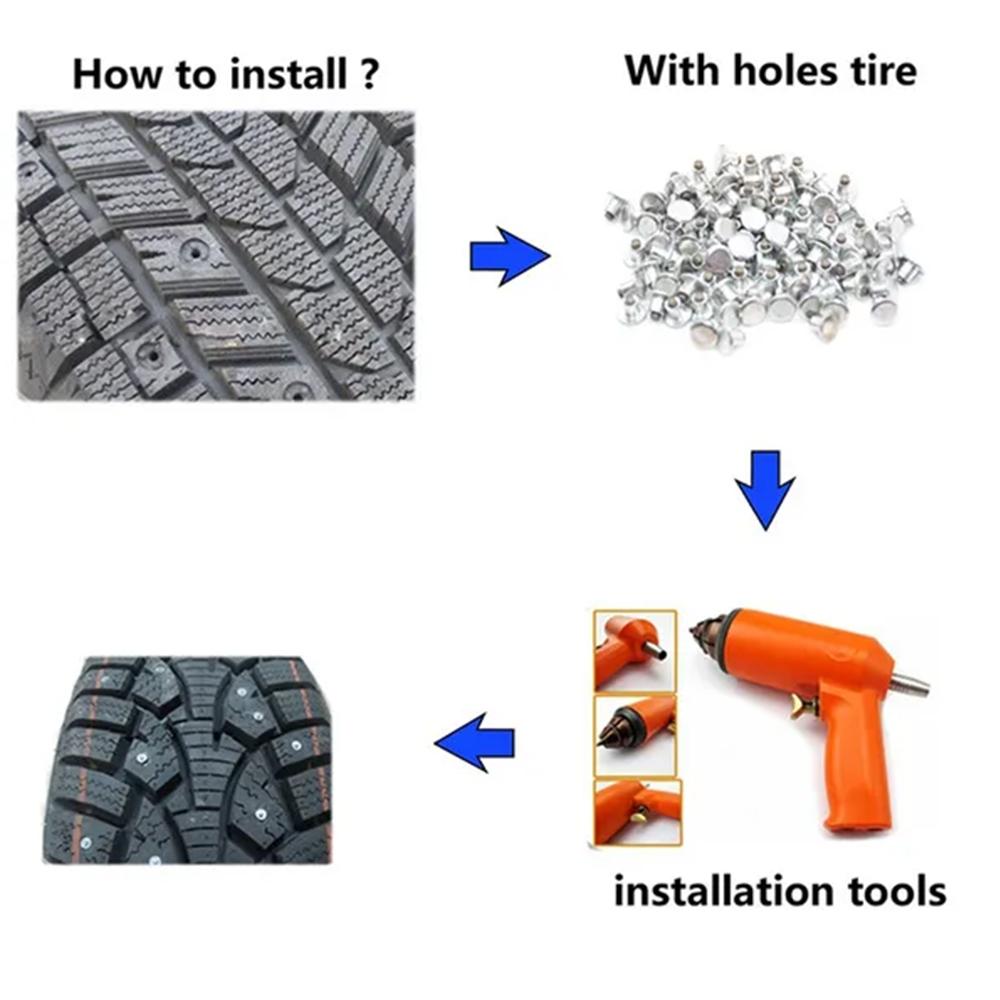 How to install ?

With holes tire

installation tools