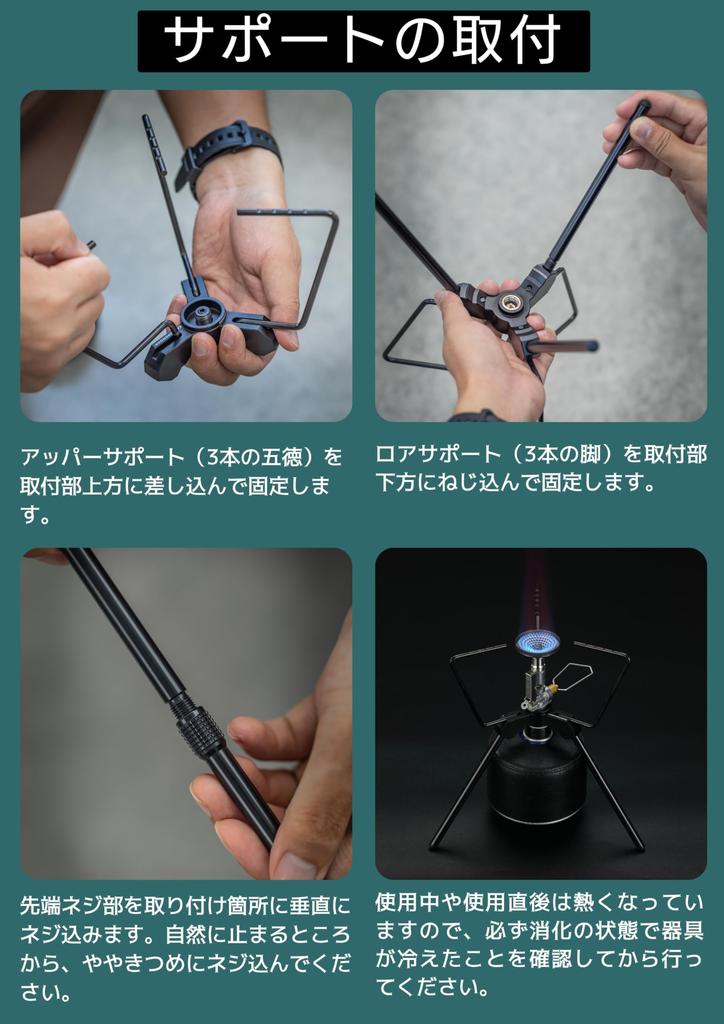 サポートの取付

アッパーサポート（3本の五徳）を取付部上方に差し込んで固定します。

ロアサポート（3本の脚）を取付部下方にねじ込んで固定します。

先端ネジ部を取り付け箇所に垂直にネジ込みます。自然に止まるところから、ややきつめにネジ込んでください。

使用中や使用直後は熱くなっていますので、必ず消化の状態で器具が冷えたことを確認してから行ってください。