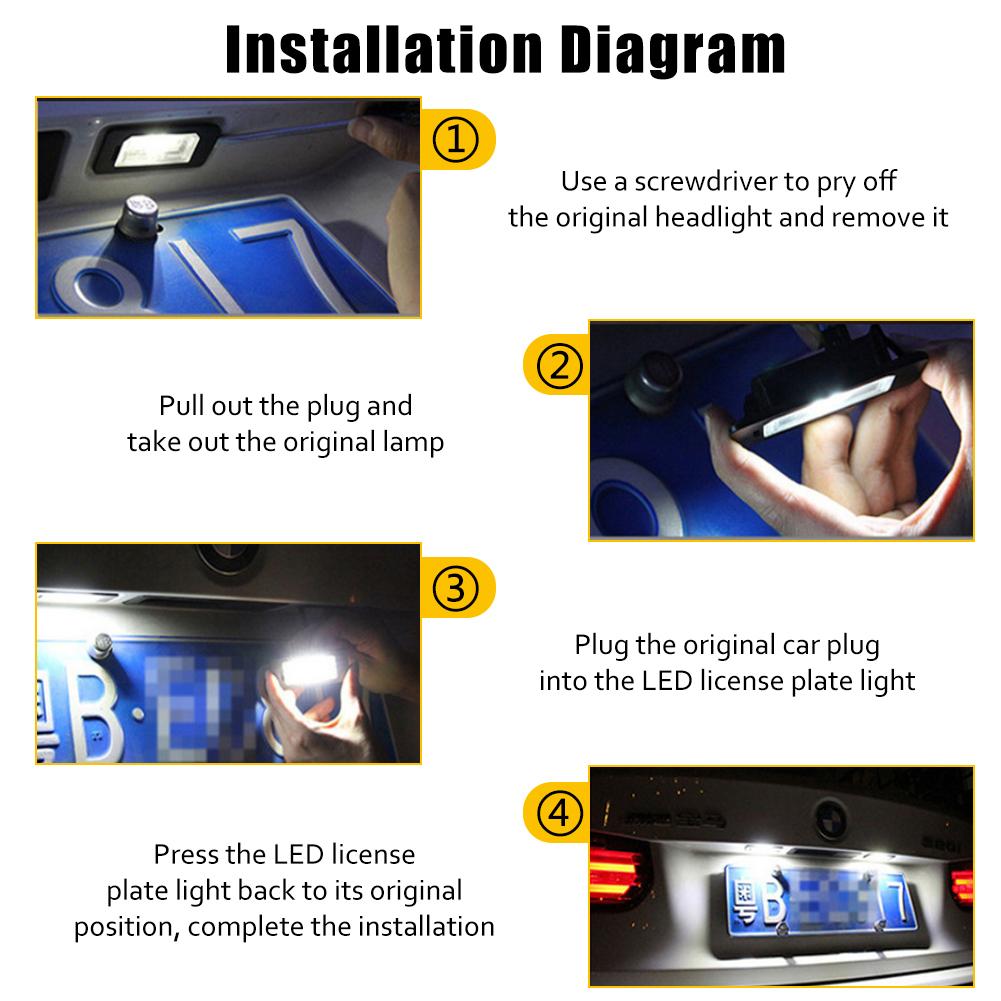 Installation Diagram

①

Use a screwdriver to pry off the original headlight and remove it

②

Pull out the plug and take out the original lamp

③

Plug the original car plug into the LED license plate light

④

Press the LED license plate light back to its original position, complete the installation