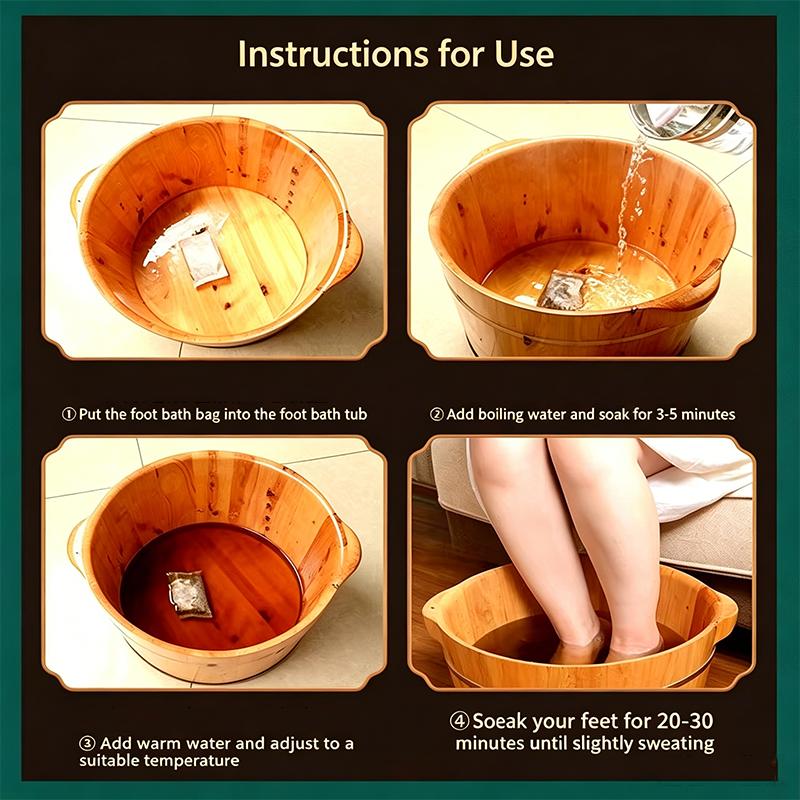 Instructions for Use

① Put the foot bath bag into the foot bath tub

② Add boiling water and soak for 3-5 minutes

③ Add warm water and adjust to a suitable temperature

④ Soeak your feet for 20-30 minutes until slightly sweating