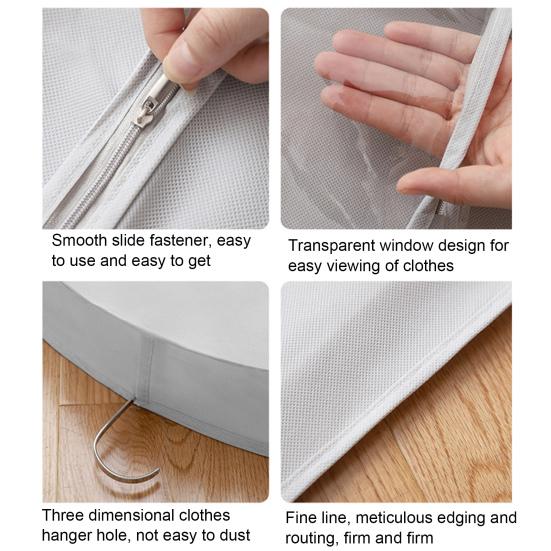 Smooth slide fastener, easy to use and easy to get

Transparent window design for easy viewing of clothes

Three dimensional clothes hanger hole, not easy to dust

Fine line, meticulous edging and routing, firm and firm