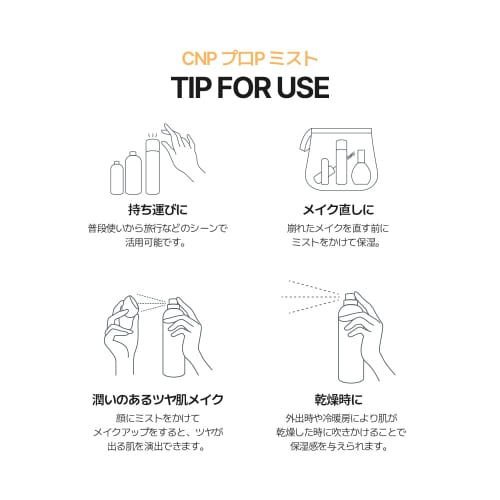 CNP プロP ミスト

TIP FOR USE

持ち運びに

普段使いから旅行などのシーンで活用可能です。

メイク直しに

崩れたメイクを直す前にミストをかけて保湿。

潤いのあるツヤ肌メイク

顔にミストをかけてメイクアップをすると、ツヤが出る肌を演出できます。

乾燥時に

外出時や冷暖房により肌が乾燥した時に吹きかけることで保湿感を与えられます。