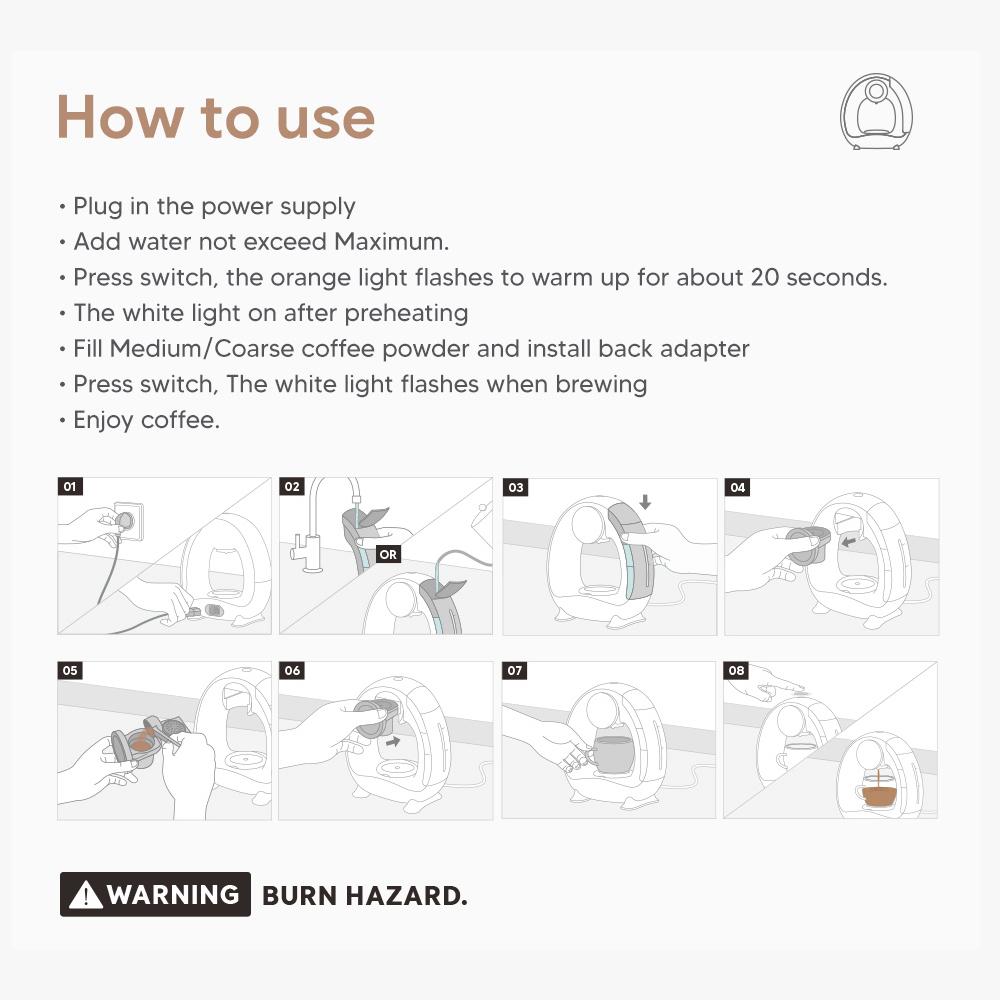 How to use

• Plug in the power supply
• Add water not exceed Maximum.
• Press switch, the orange light flashes to warm up for about 20 seconds.
• The white light on after preheating
• Fill Medium/Coarse coffee powder and install back adapter
• Press switch, The white light flashes when brewing
• Enjoy coffee.

01

02

OR

03

04

05

06

07

08

WARNING BURN HAZARD.