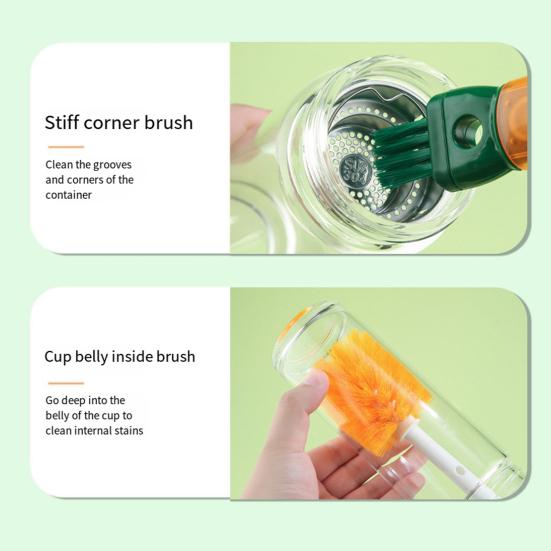 Stiff corner brush

Clean the grooves and corners of the container

Cup belly inside brush

Go deep into the belly of the cup to clean internal stains