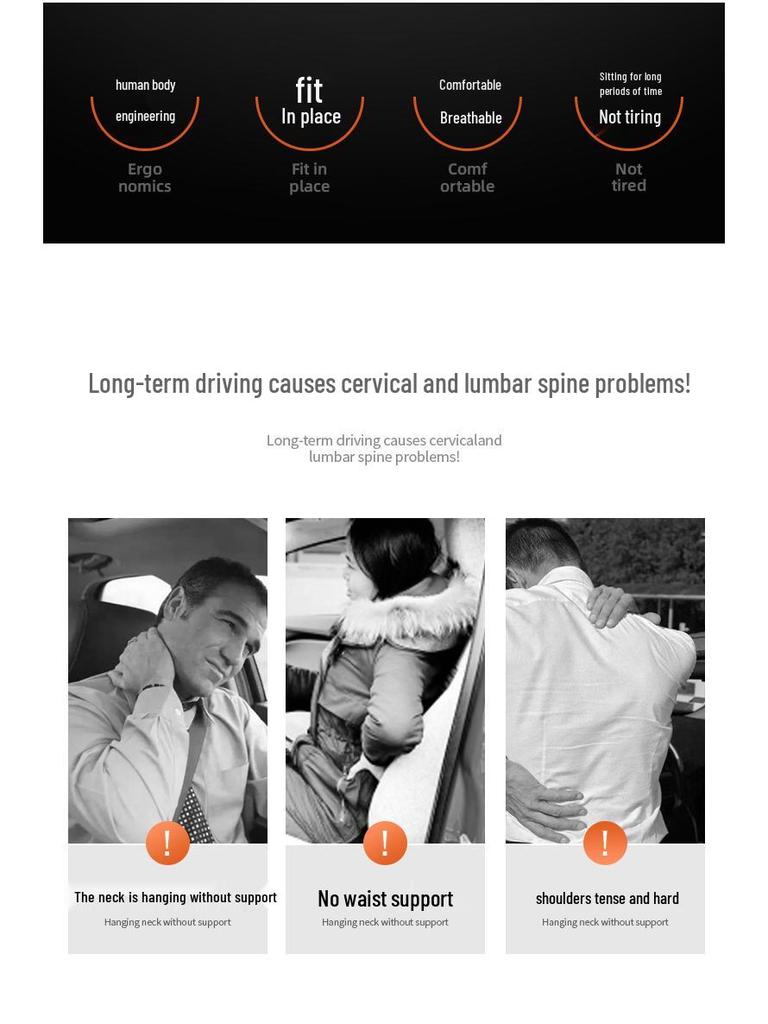 human body
engineering
Ergo
nomics

fit
In place
Fit in
place

Comfortable
Breathable
Comf
ortable

Sitting for long
periods of time
Not tiring
Not
tired

Long-term driving causes cervical and lumbar spine problems!

Long-term driving causes cervicaland lumbar spine problems!

!
The neck is hanging without support
Hanging neck without support

!
No waist support
Hanging neck without support

!
shoulders tense and hard
Hanging neck without support