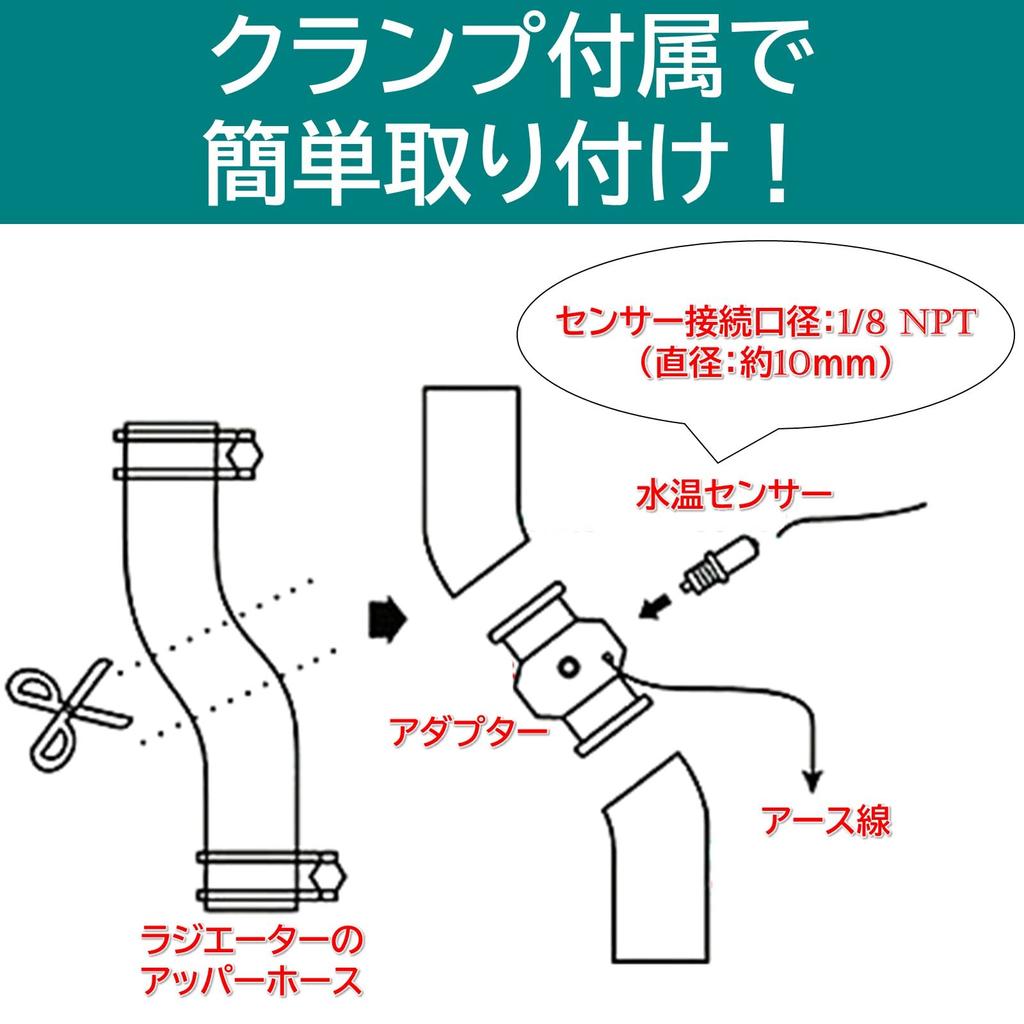 クランプ付属で
簡単取り付け！

センサー接続口径:1/8 NPT
（直径:約10mm）

水温センサー

アダプター

アース線

ラジエーターの
アッパーホース