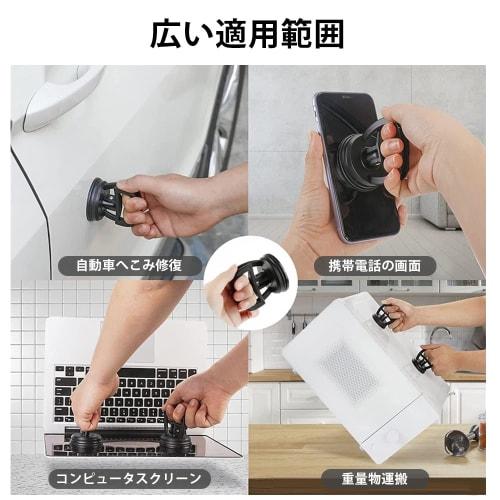 広い適用範囲

自動車へこみ修復

携帯電話の画面

コンピュータスクリーン

重量物運搬