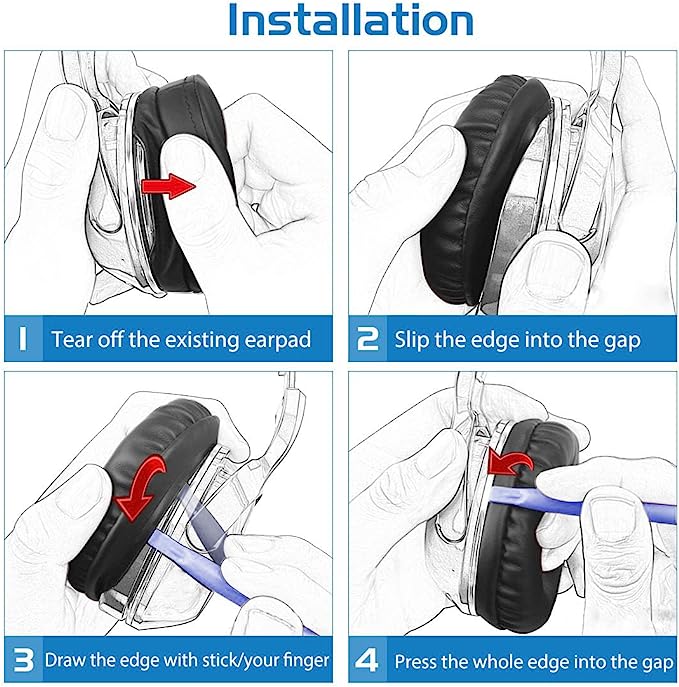 Installation

1 Tear off the existing earpad

2 Slip the edge into the gap

3 Draw the edge with stick/your finger

4 Press the whole edge into the gap