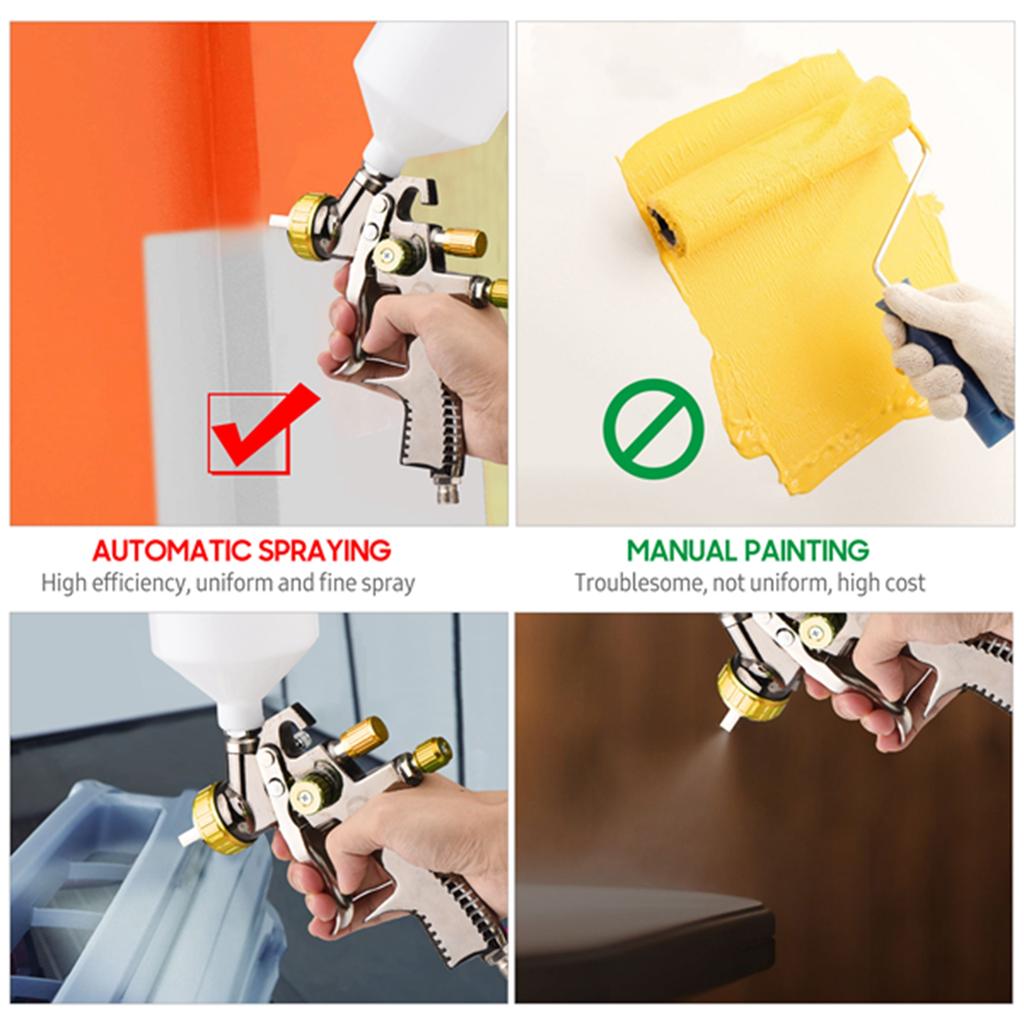 AUTOMATIC SPRAYING
High efficiency, uniform and fine spray

MANUAL PAINTING
Troublesome, not uniform, high cost