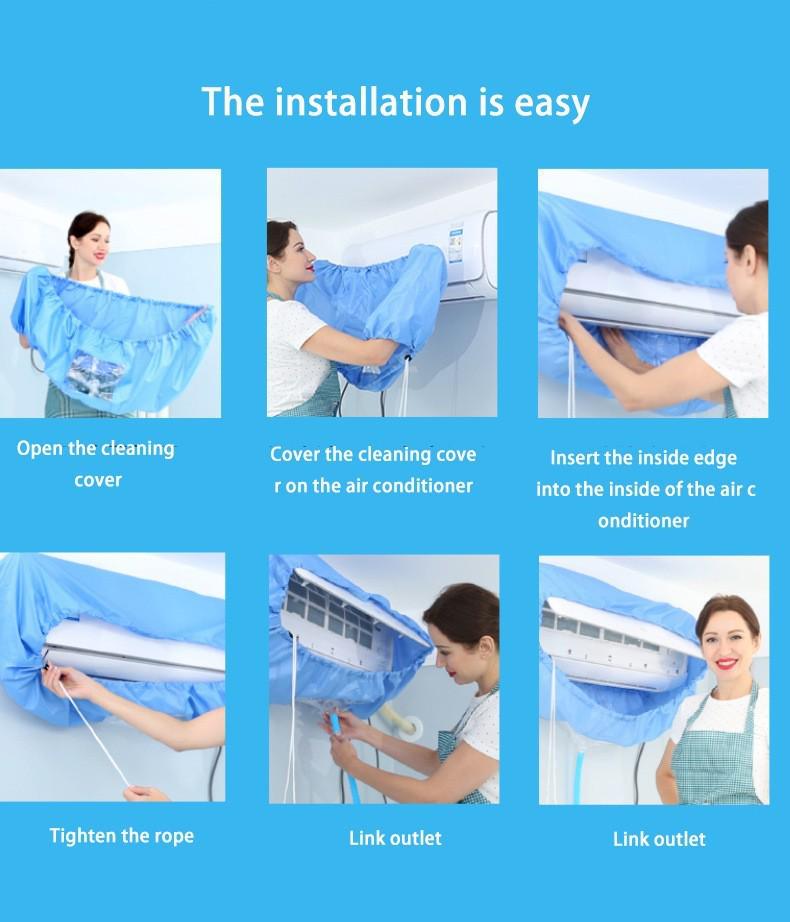 The installation is easy

Open the cleaning cover

Cover the cleaning cove r on the air conditioner

Insert the inside edge into the inside of the air c onditioner

Tighten the rope

Link outlet

Link outlet