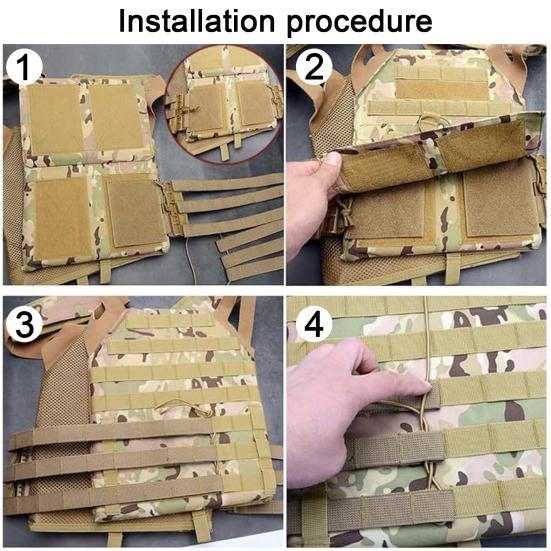 Installation procedure

1

2

3

4