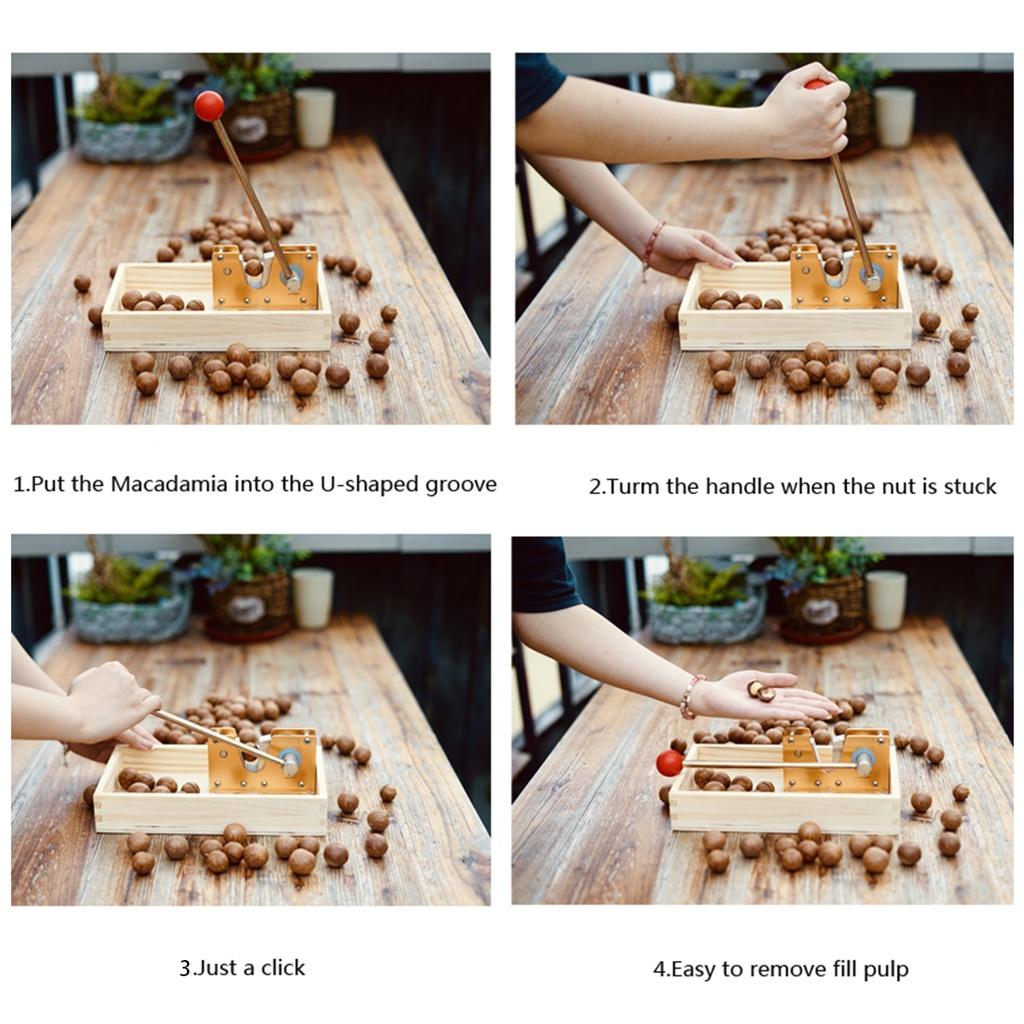 1.Put the Macadamia into the U-shaped groove

2.Turm the handle when the nut is stuck

3.Just a click

4.Easy to remove fill pulp