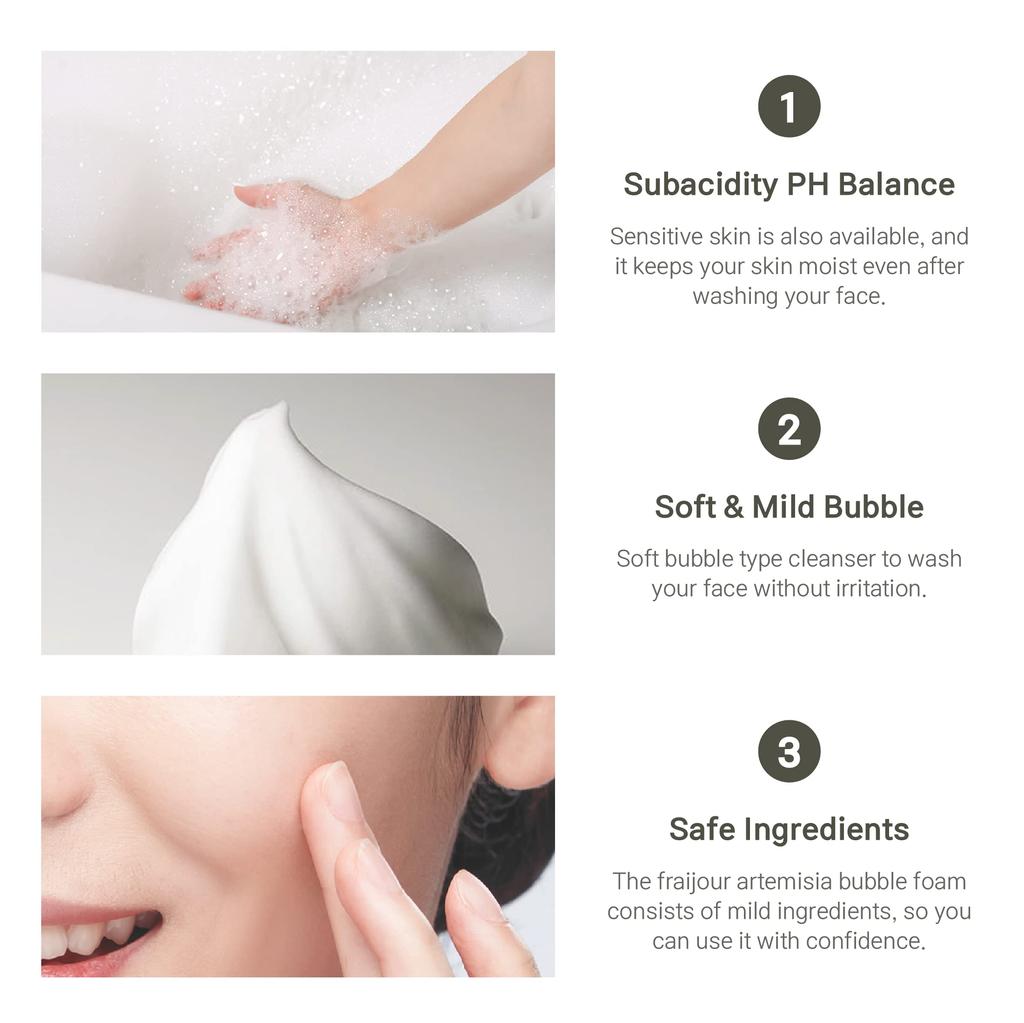 1

Subacidity PH Balance

Sensitive skin is also available, and it keeps your skin moist even after washing your face.

2

Soft & Mild Bubble

Soft bubble type cleanser to wash your face without irritation.

3

Safe Ingredients

The fraijour artemisia bubble foam consists of mild ingredients, so you can use it with confidence.