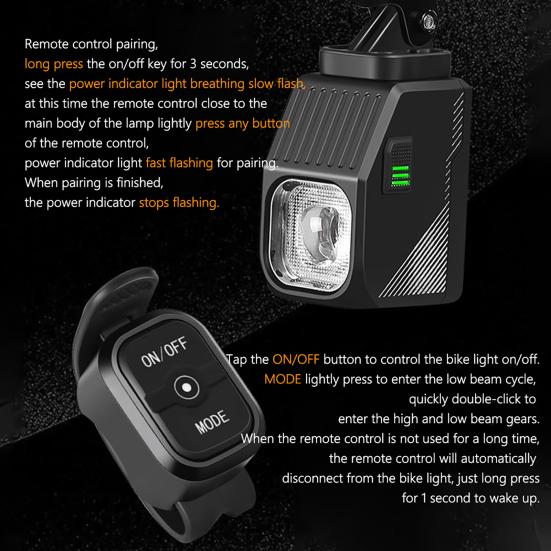 Remote control pairing,
long press the on/off key for 3 seconds,
see the power indicator light breathing slow flash,
at this time the remote control close to the
main body of the lamp lightly press any button
of the remote control,
power indicator light fast flashing for pairing.
When pairing is finished,
the power indicator stops flashing.

ON/OFF

MODE

Tap the ON/OFF button to control the bike light on/off.
MODE lightly press to enter the low beam cycle,
quickly double-click to
enter the high and low beam gears.
When the remote control is not used for a long time,
the remote control will automatically
disconnect from the bike light, just long press
for 1 second to wake up.