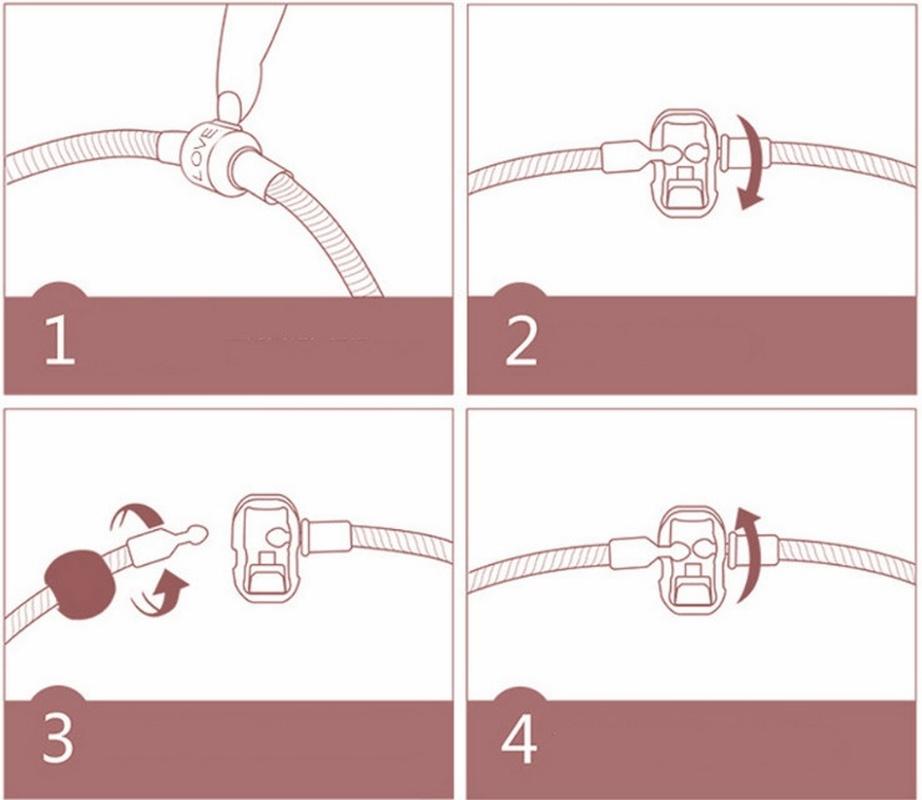 LOVE

1

2

3

4