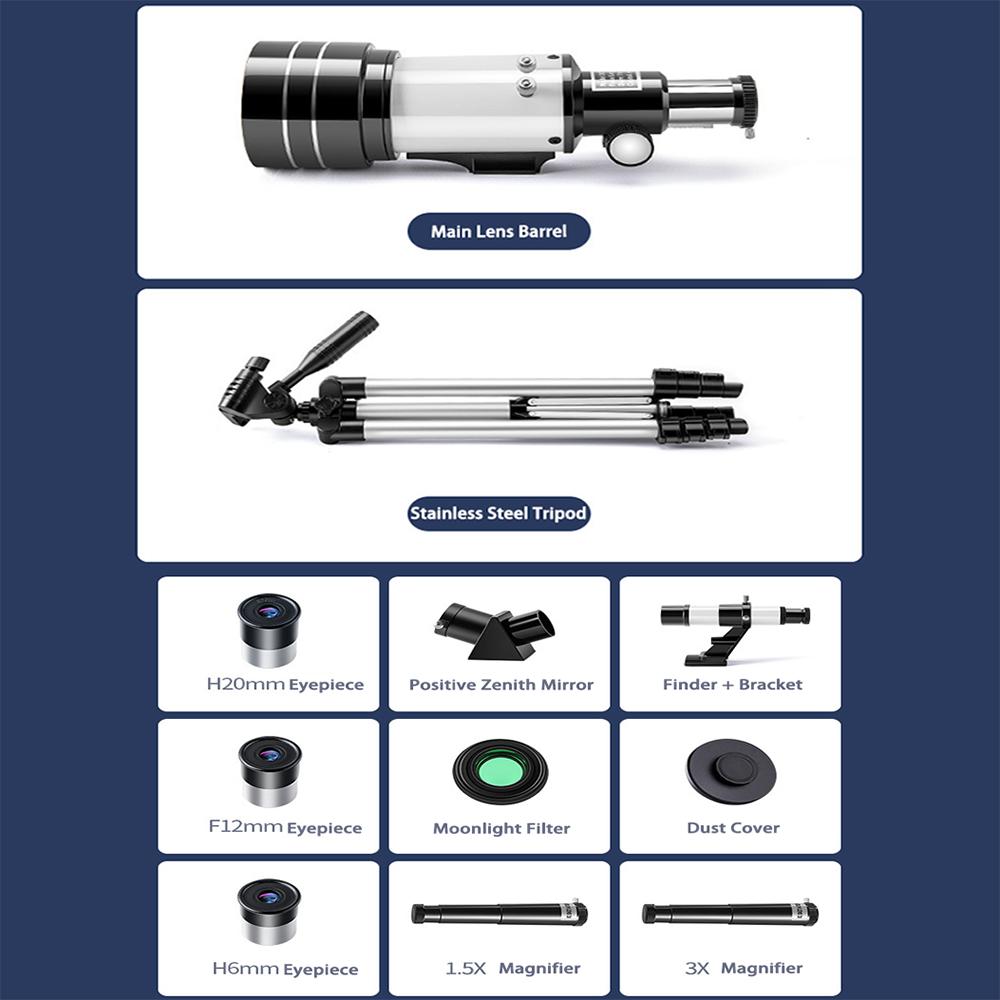 Main Lens Barrel

Stainless Steel Tripod

H20mm Eyepiece

Positive Zenith Mirror

Finder + Bracket

F12mm Eyepiece

Moonlight Filter

Dust Cover

H6mm Eyepiece

1.5X Magnifier

3X Magnifier