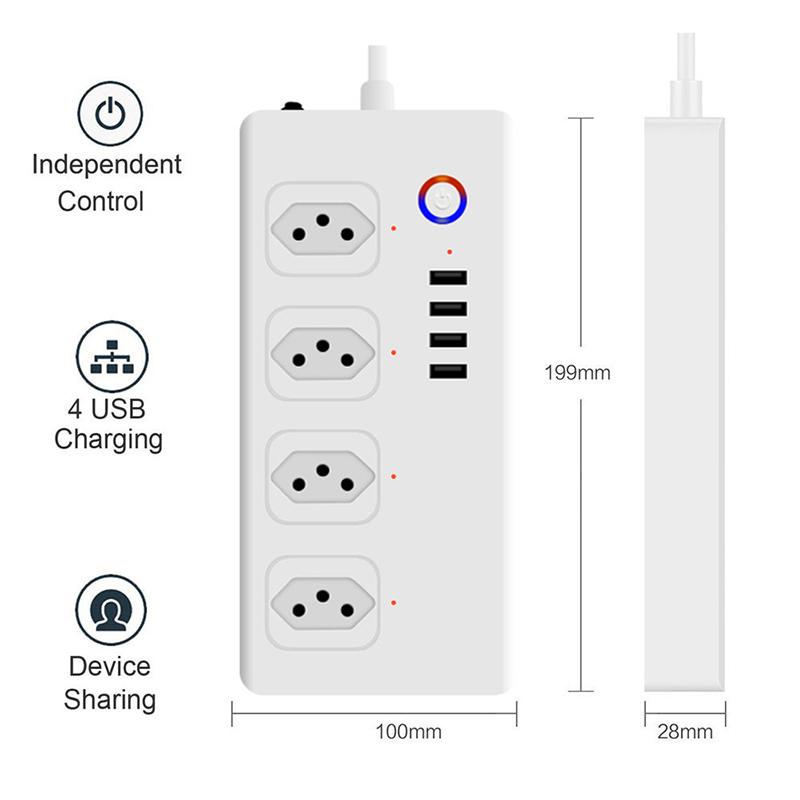 Independent Control

4 USB Charging

Device Sharing

199mm

100mm

28mm