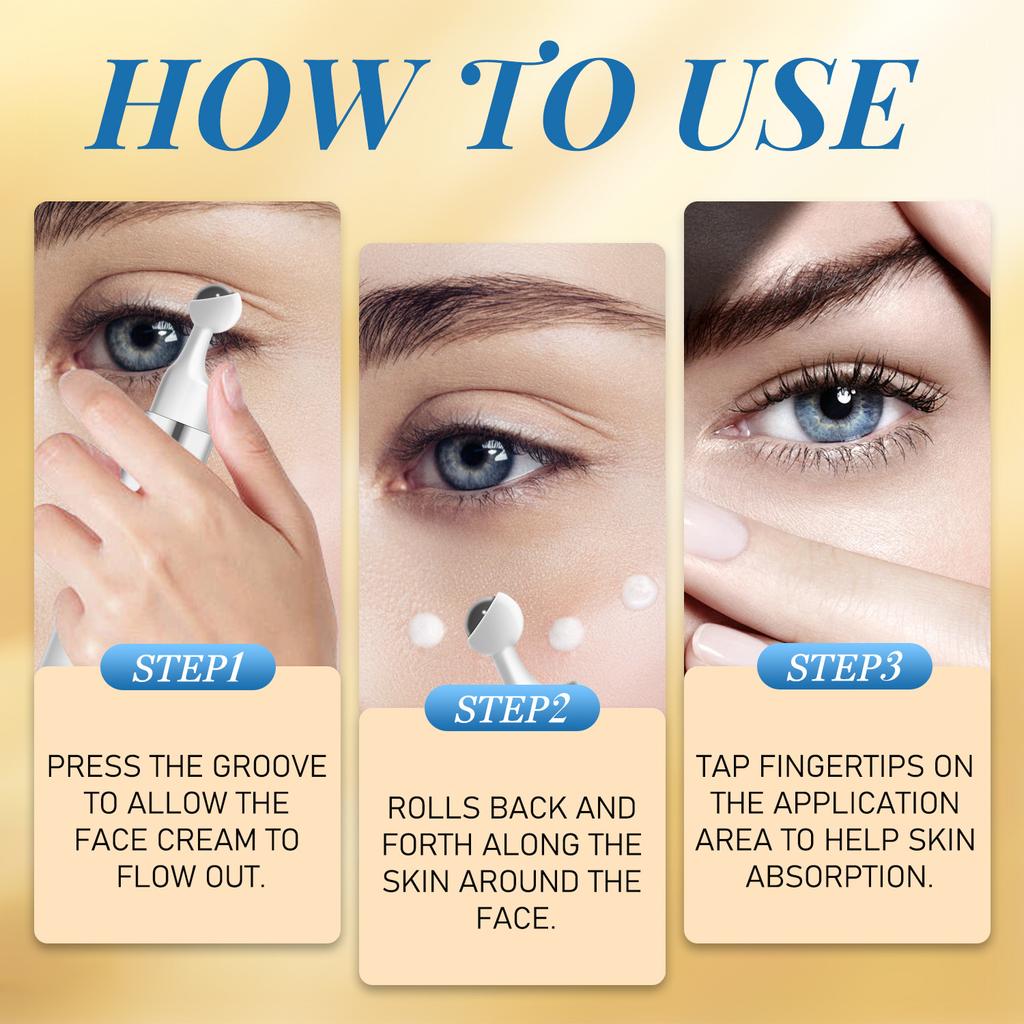 HOW TO USE

STEP1

PRESS THE GROOVE TO ALLOW THE FACE CREAM TO FLOW OUT.

STEP2

ROLLS BACK AND FORTH ALONG THE SKIN AROUND THE FACE.

STEP3

TAP FINGERTIPS ON THE APPLICATION AREA TO HELP SKIN ABSORPTION.