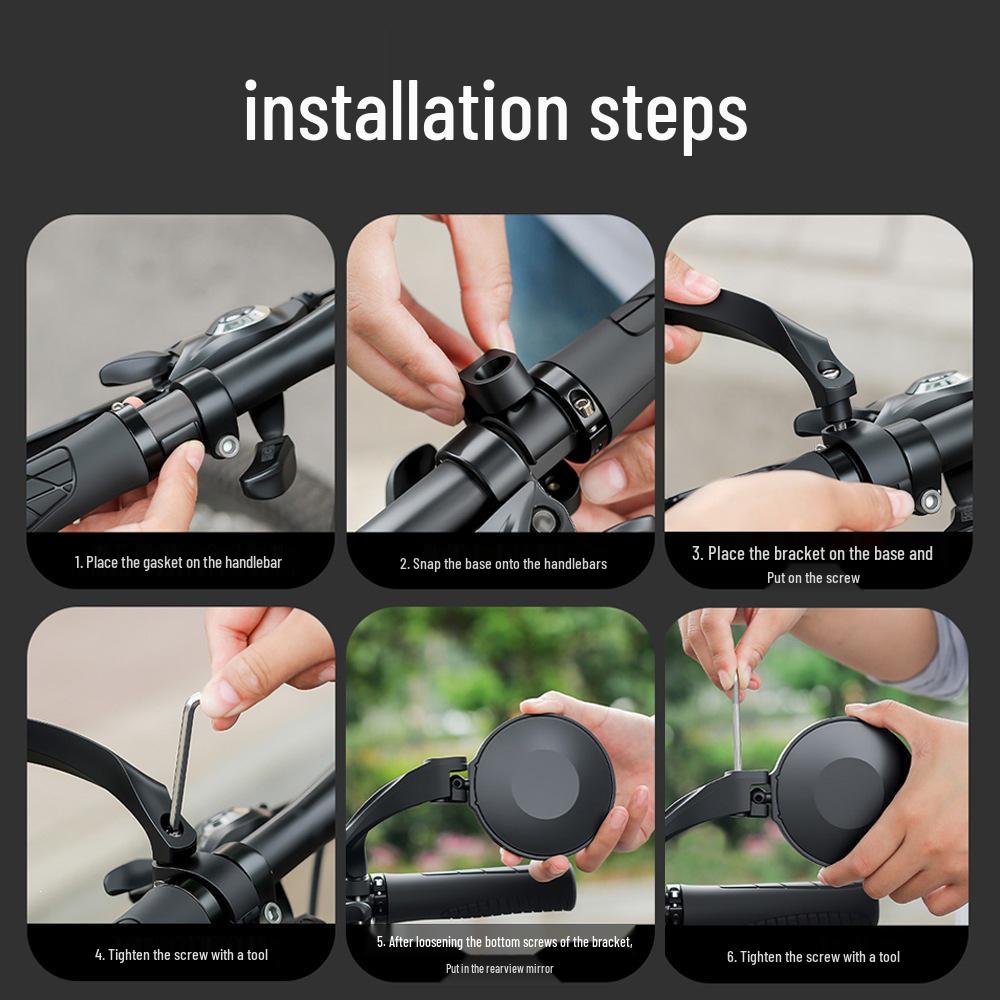 installation steps

1. Place the gasket on the handlebar

2. Snap the base onto the handlebars

3. Place the bracket on the base and Put on the screw

4. Tighten the screw with a tool

5. After loosening the bottom screws of the bracket, Put in the rearview mirror

6. Tighten the screw with a tool