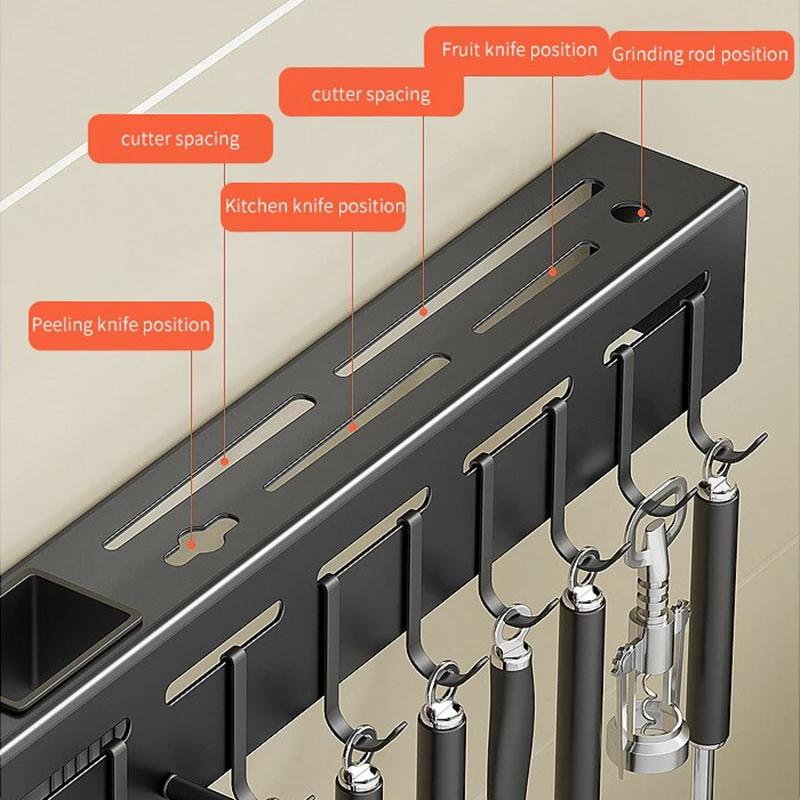 Fruit knife position
Grinding rod position
cutter spacing
cutter spacing
Kitchen knife position
Peeling knife position