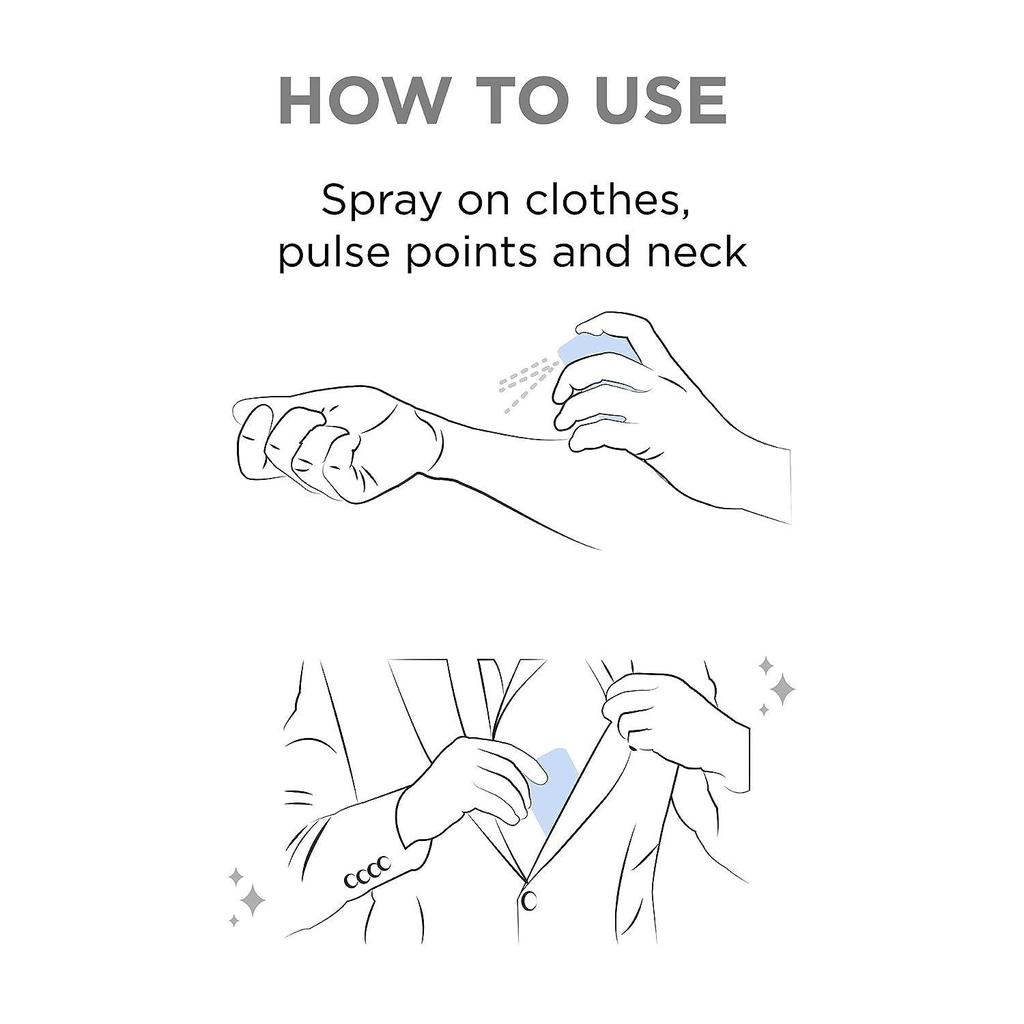 HOW TO USE

Spray on clothes, pulse points and neck