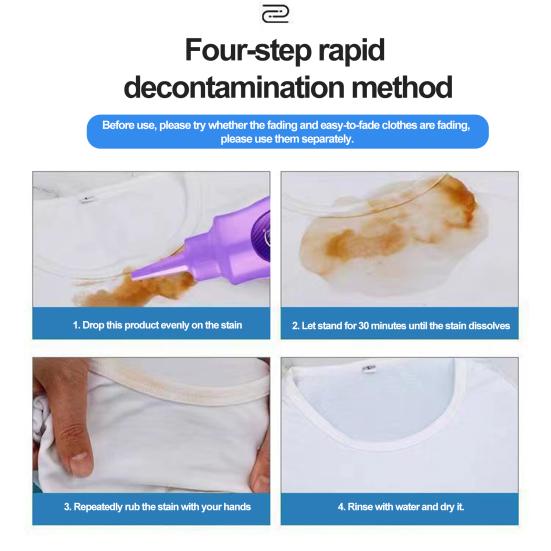 Four-step rapid decontamination method

Before use, please try whether the fading and easy-to-fade clothes are fading, please use them separately.

1. Drop this product evenly on the stain

2. Let stand for 30 minutes until the stain dissolves

3. Repeatedly rub the stain with your hands

4. Rinse with water and dry it.