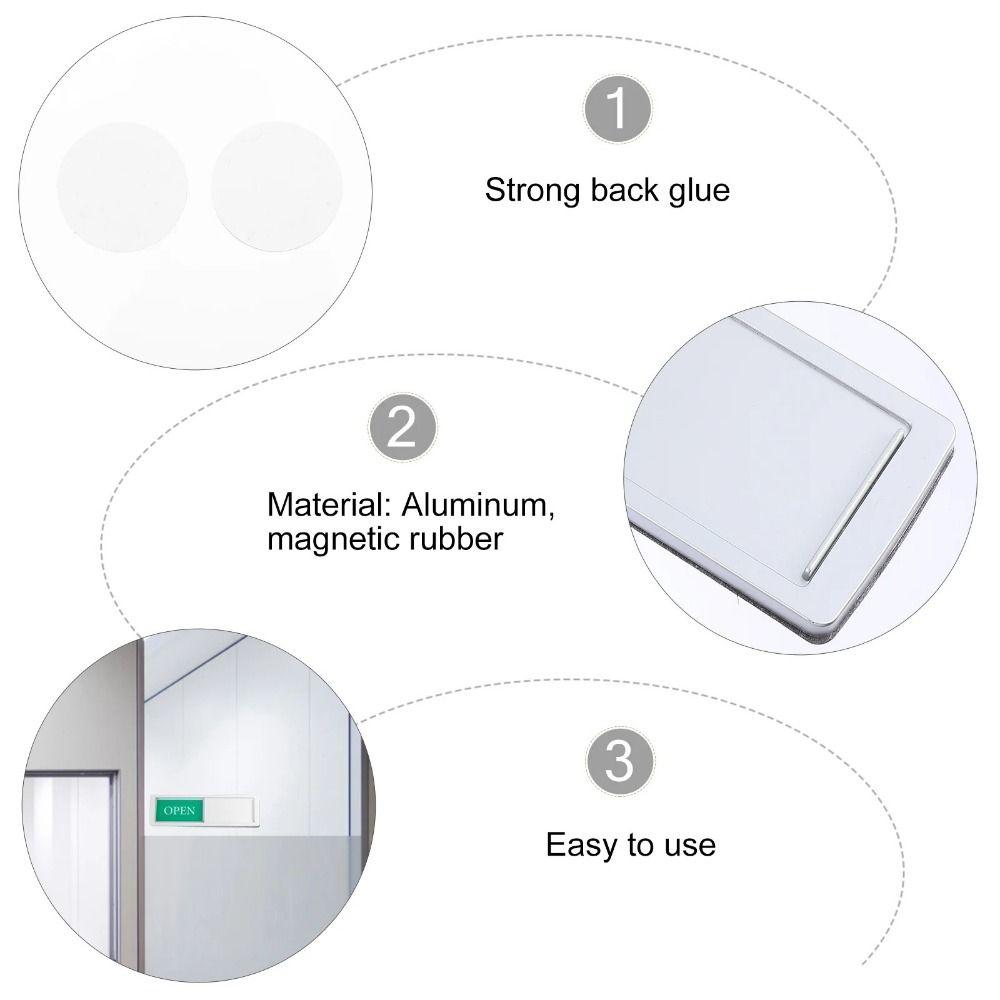 1

Strong back glue

2

Material: Aluminum, magnetic rubber

OPEN

3

Easy to use