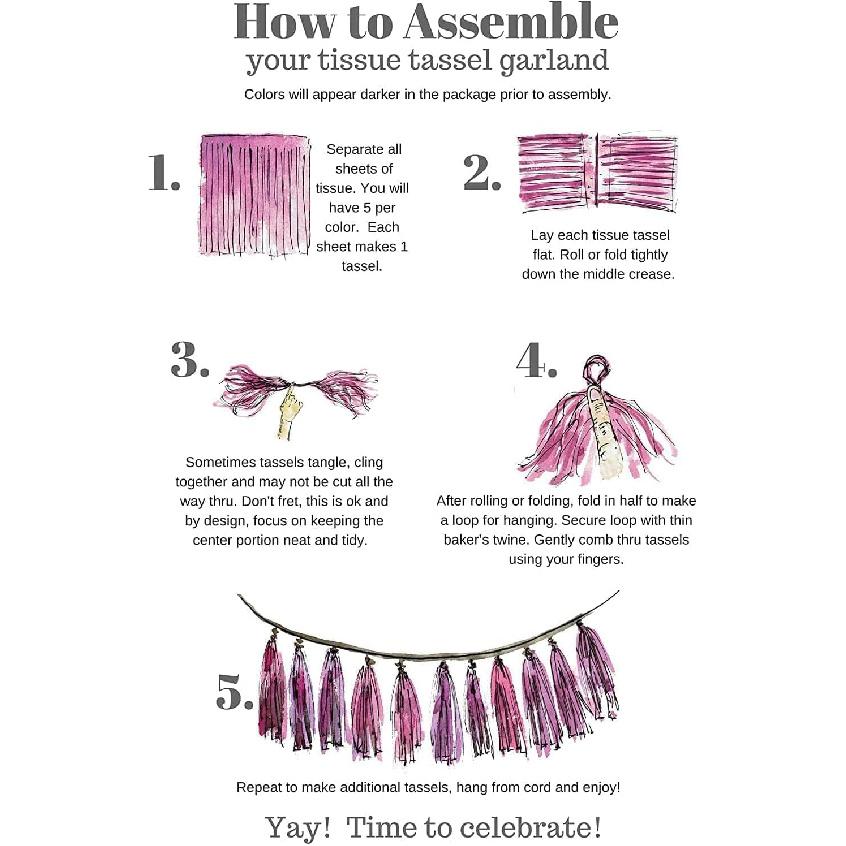 How to Assemble
your tissue tassel garland

Colors will appear darker in the package prior to assembly.

1.

Separate all sheets of tissue. You will have 5 per color. Each sheet makes 1 tassel.

2.

Lay each tissue tassel flat. Roll or fold tightly down the middle crease.

3.

Sometimes tassels tangle, cling together and may not be cut all the way thru. Don't fret, this is ok and by design, focus on keeping the center portion neat and tidy.

4.

After rolling or folding, fold in half to make a loop for hanging. Secure loop with thin baker's twine. Gently comb thru tassels using your fingers.

5.

Repeat to make additional tassels, hang from cord and enjoy!

Yay! Time to celebrate!