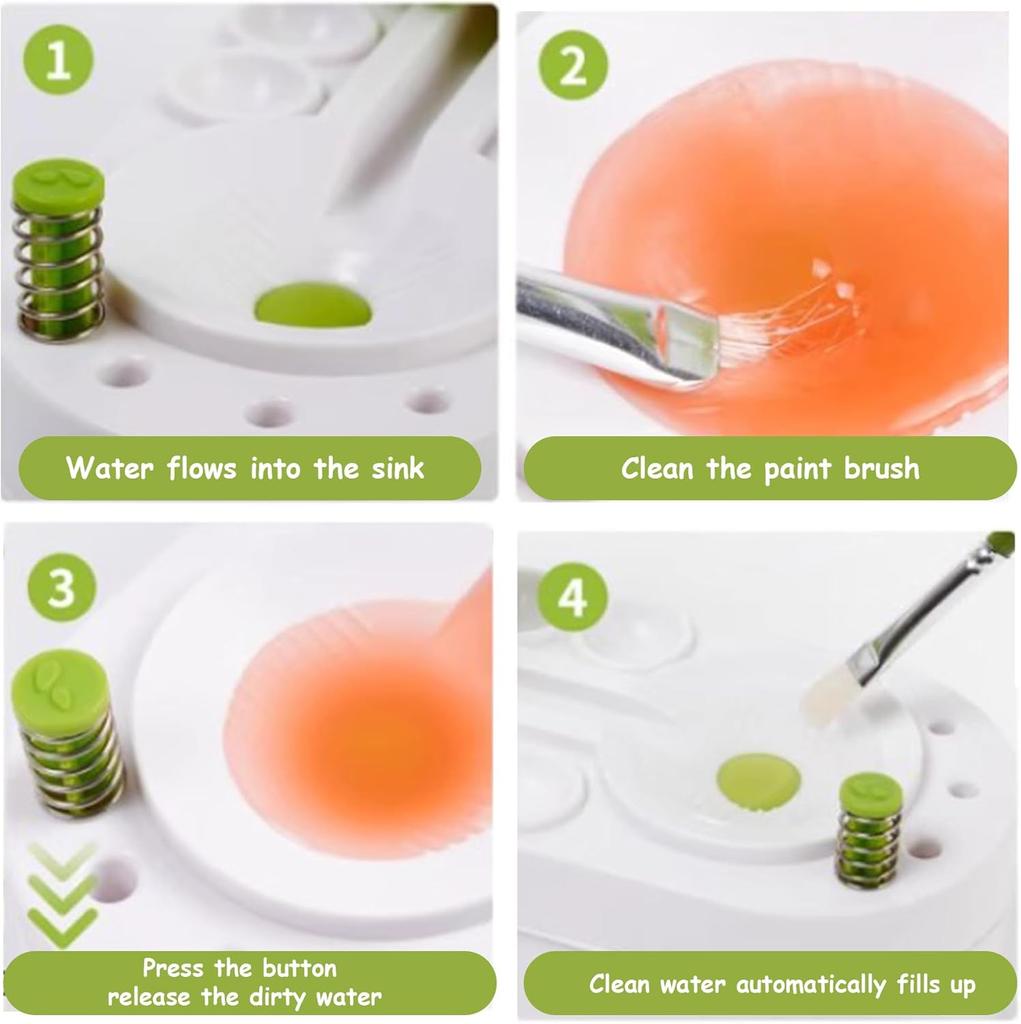 1

Water flows into the sink

2

Clean the paint brush

3

Press the button
release the dirty water

4

Clean water automatically fills up